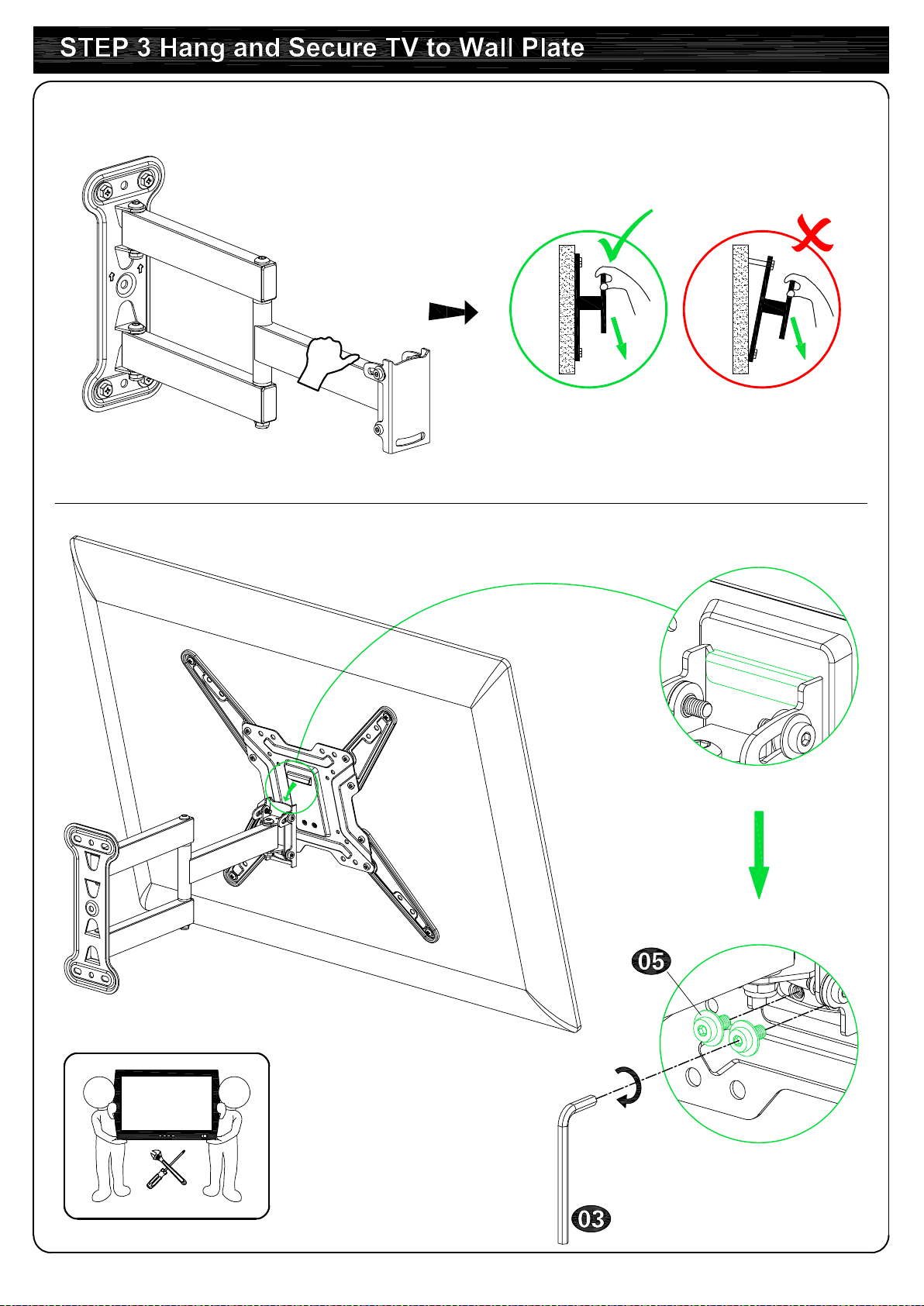 STEP 3 Hang and Secure TV to Wall Plate

05

03