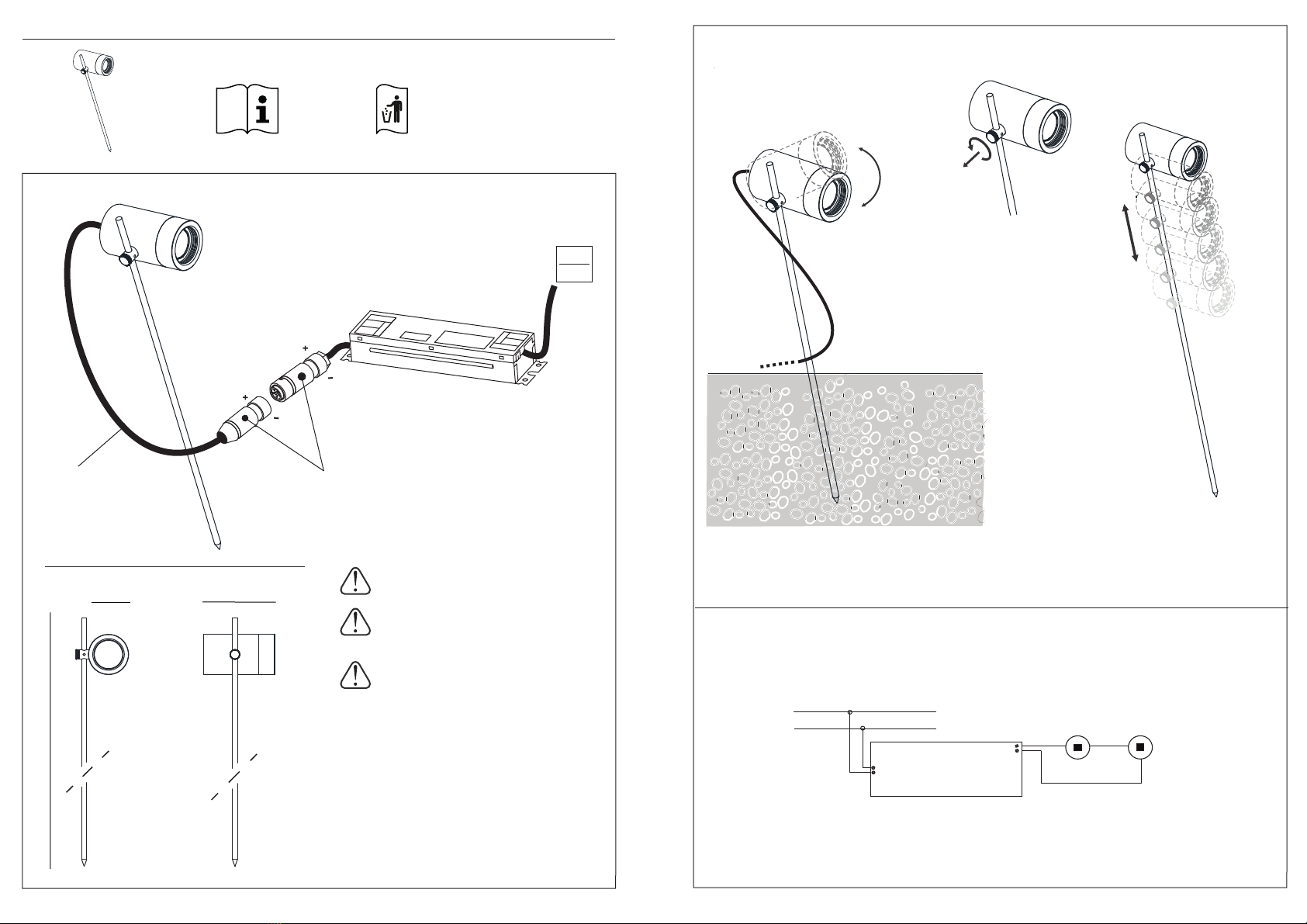 +
-
+
-