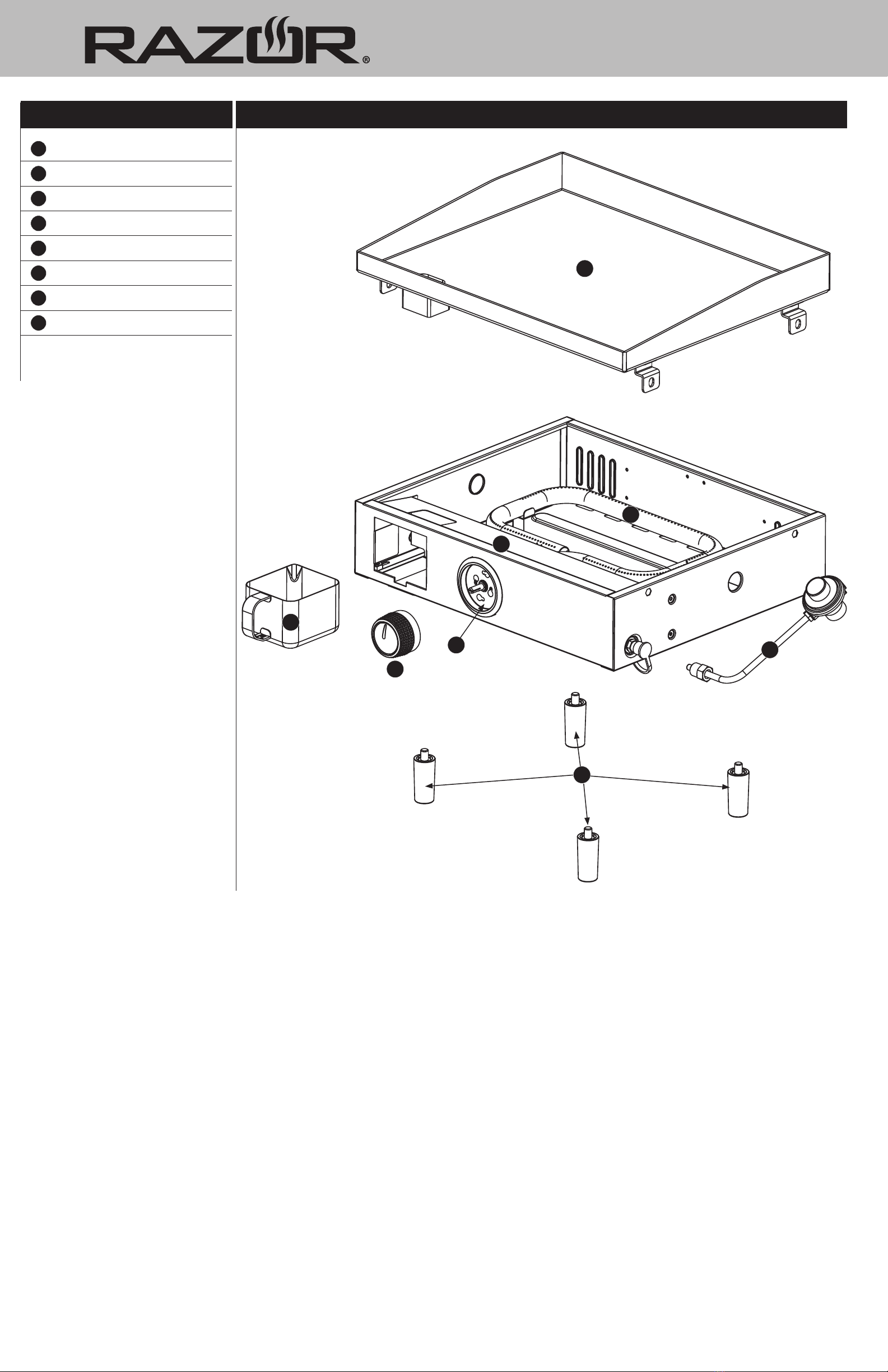 RAZOR®