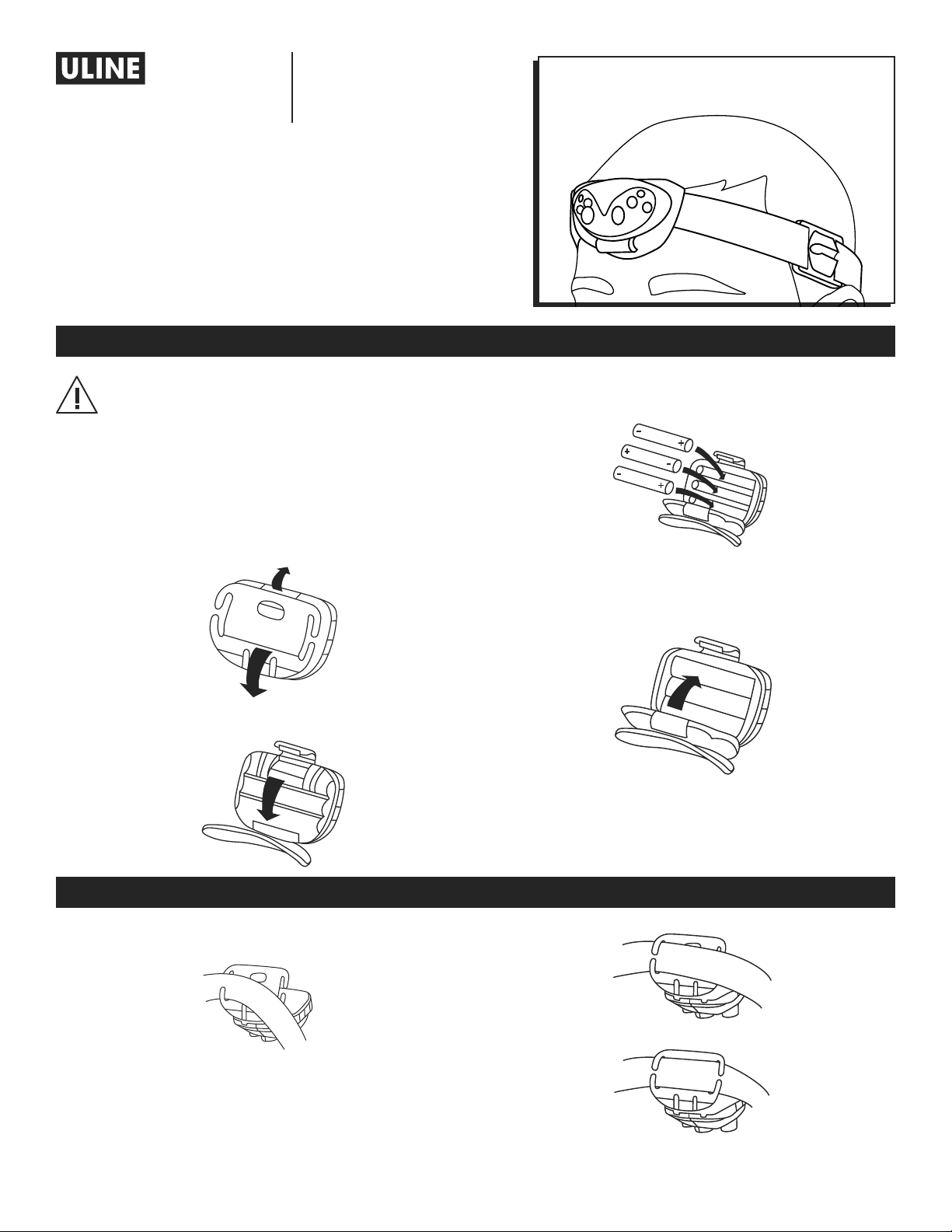 ULINE