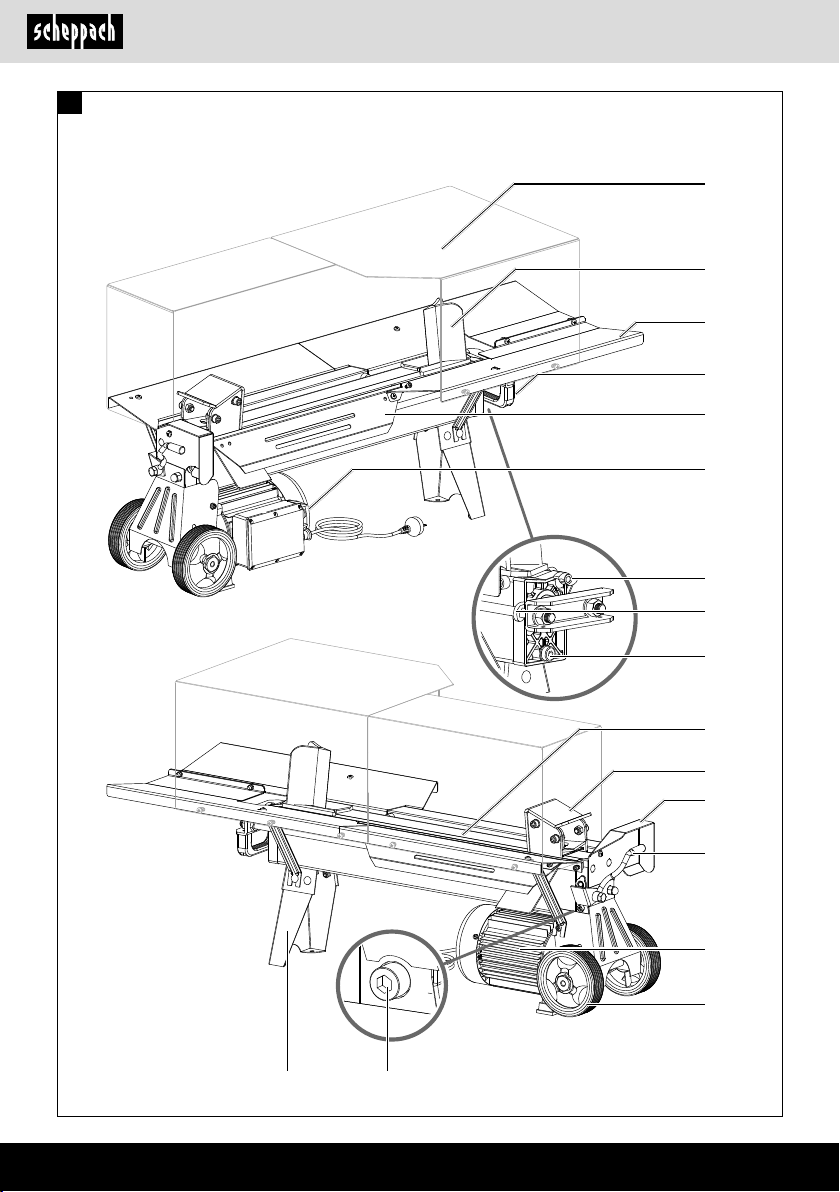 scheppach