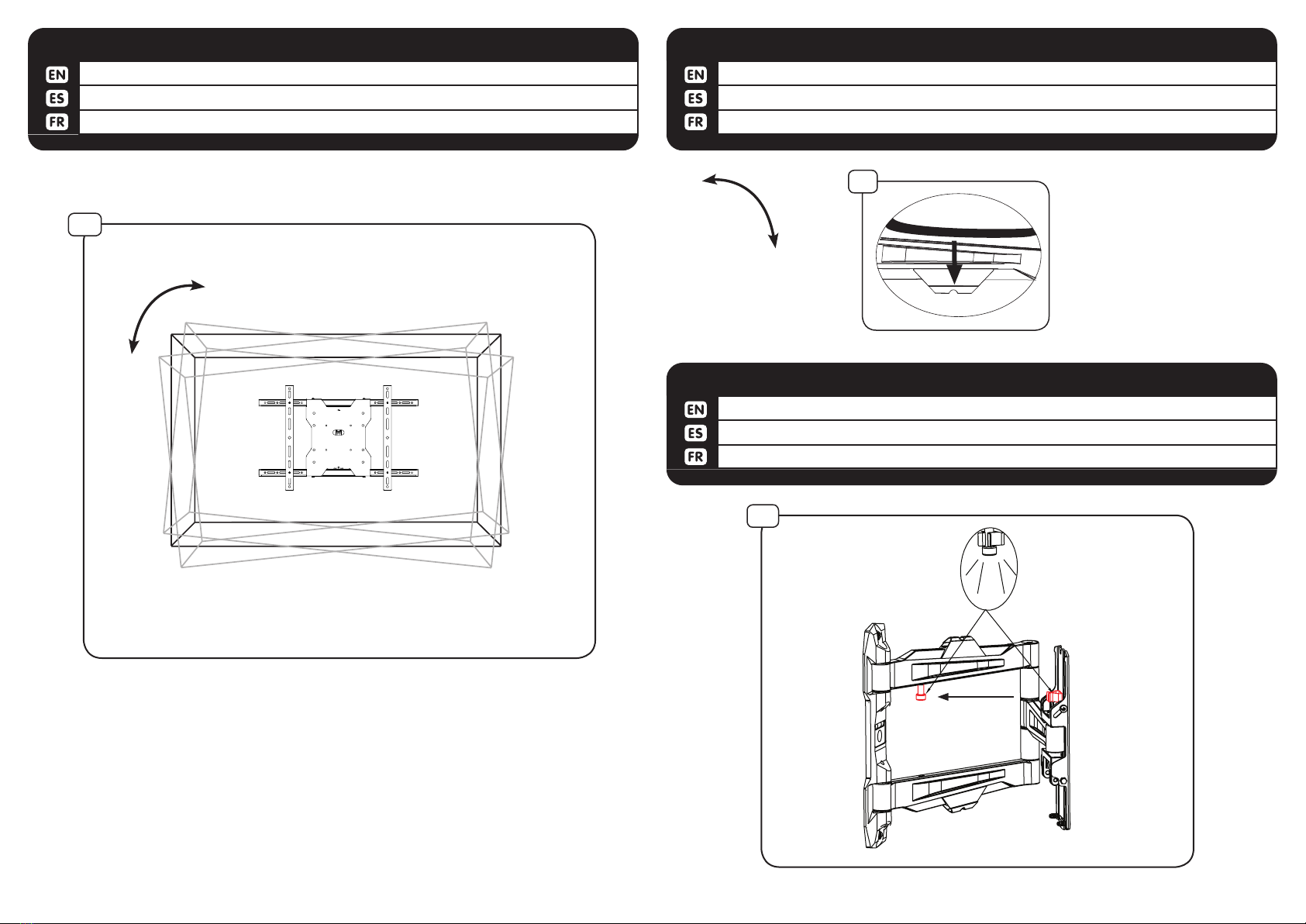 EN
ES
FR

EN
ES
FR

EN
ES
FR