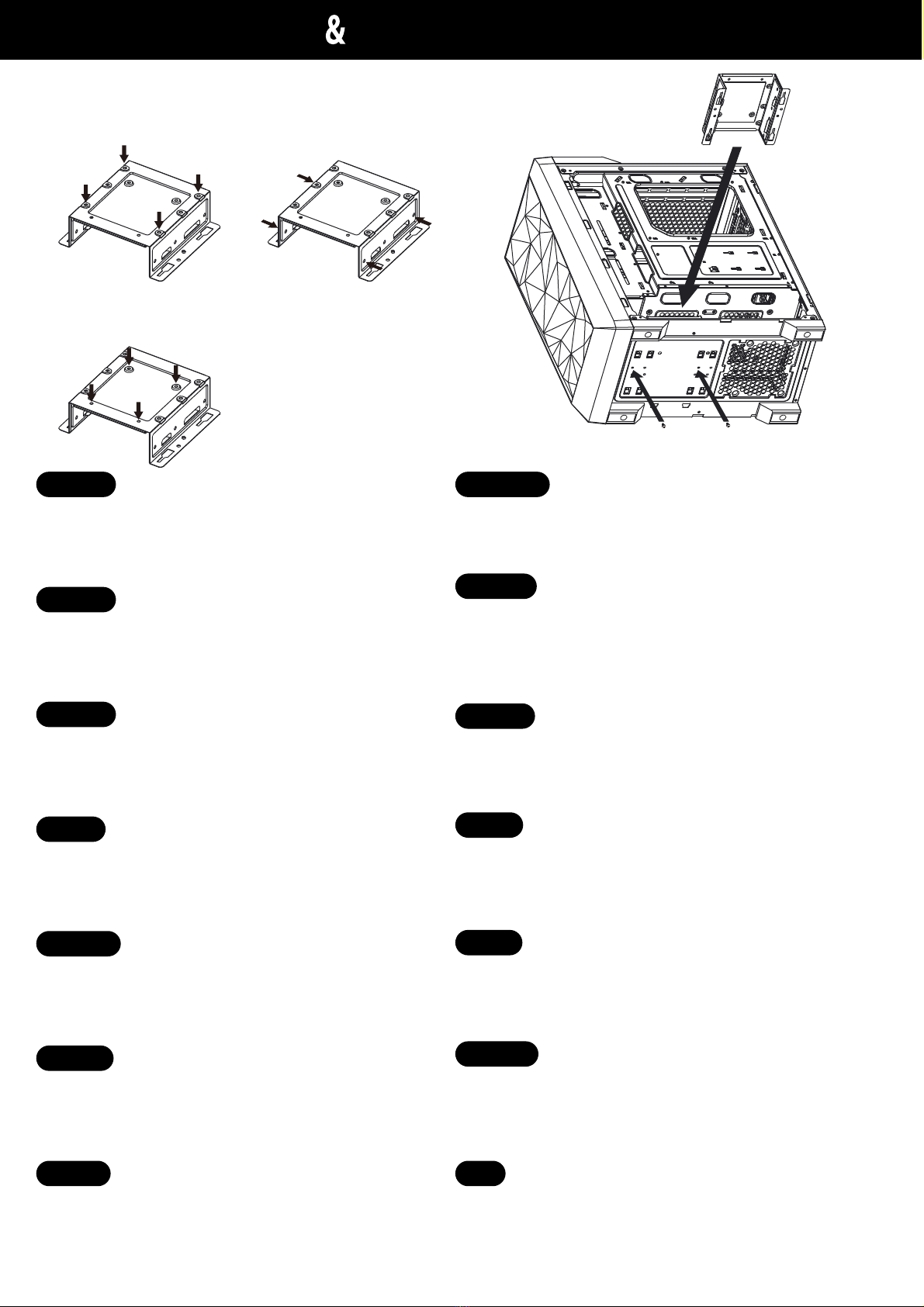 &