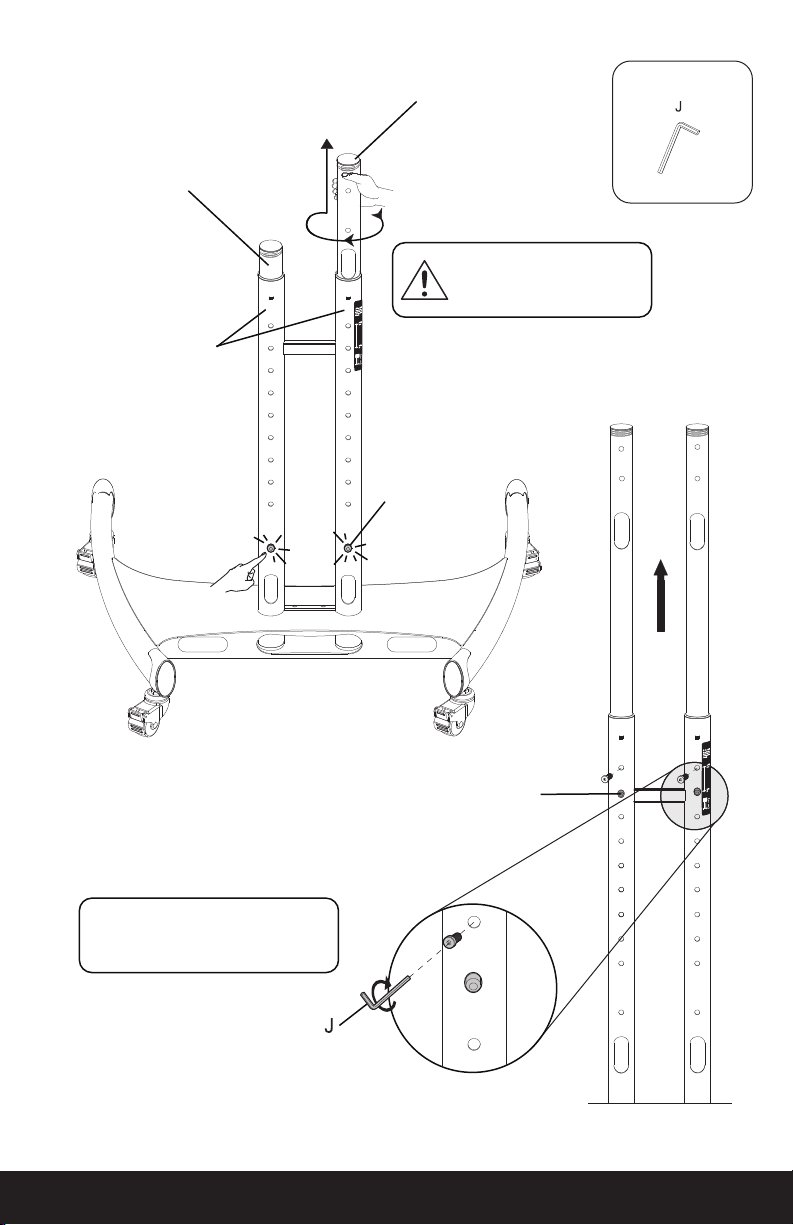 J

J