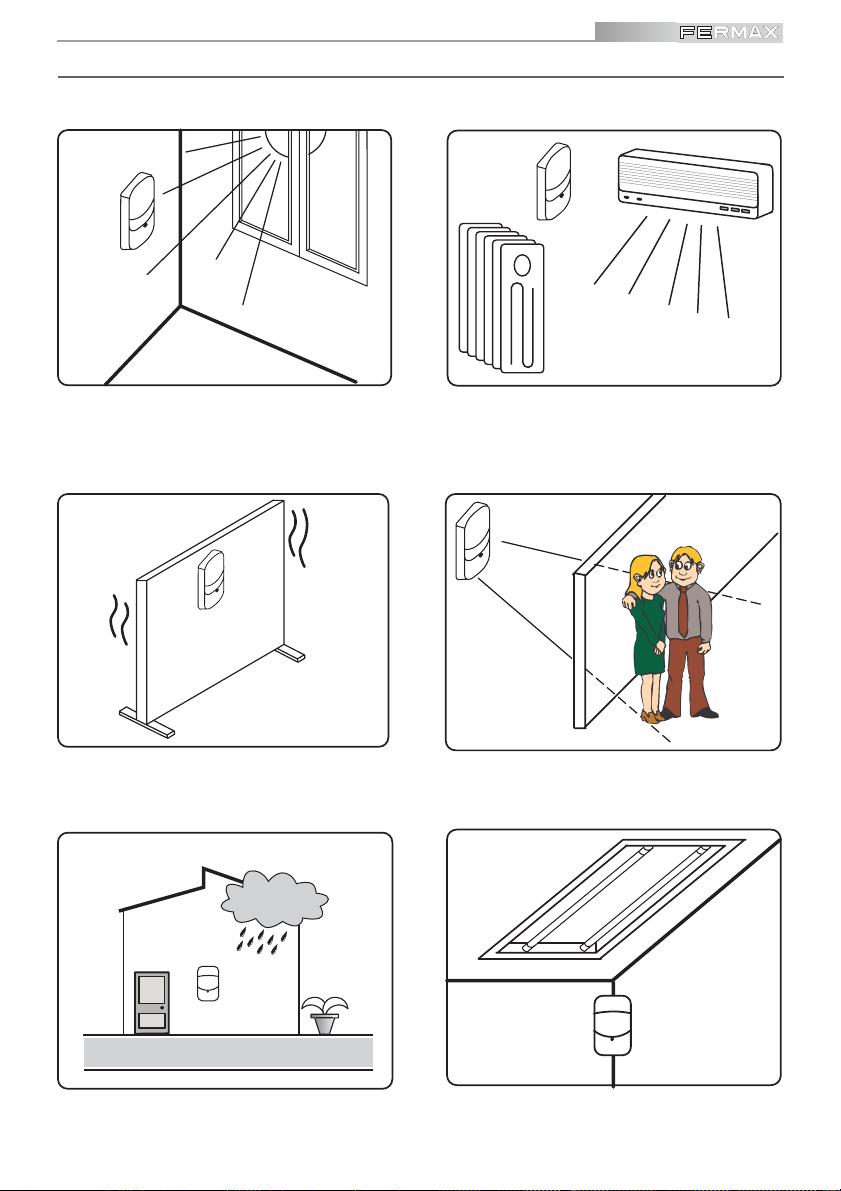 FERMAX