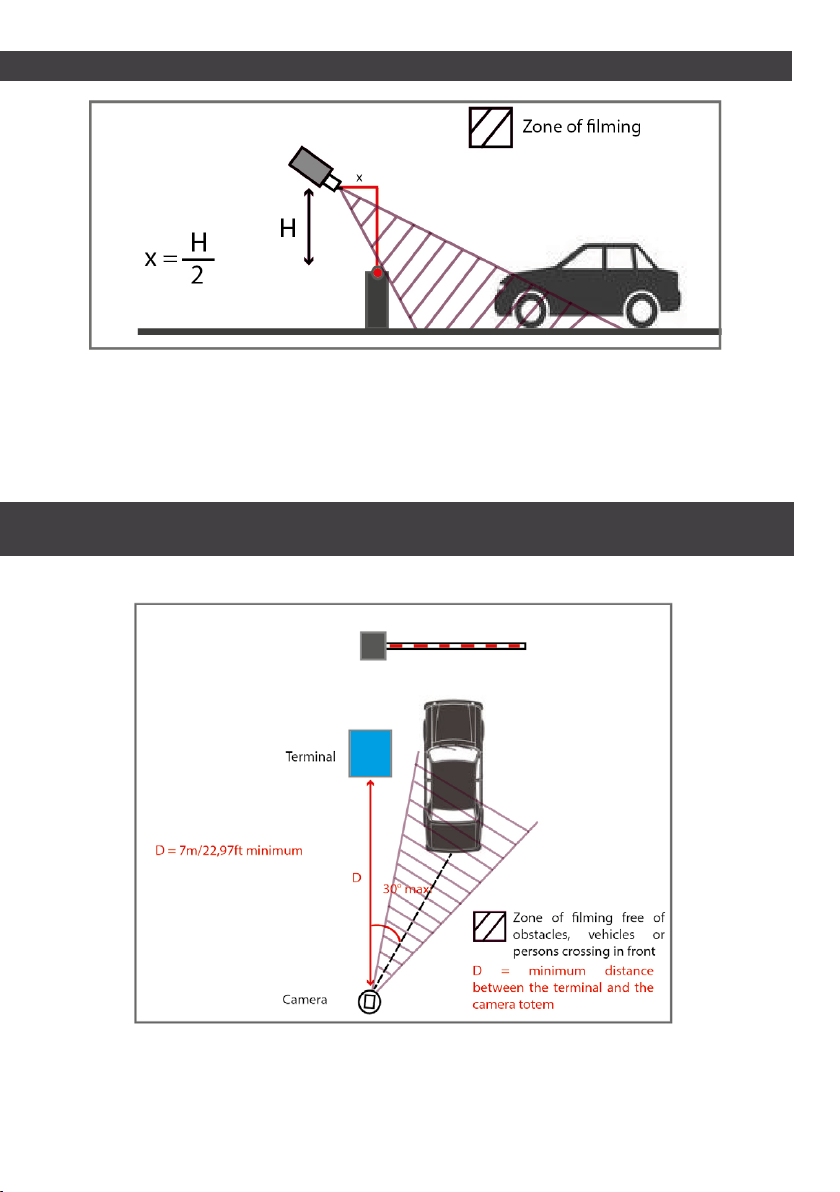 Zone of filming

x

H

$x = \frac{H}{2}$

Terminal

D = 7m/22,97ft minimum

D

30° max

Zone of filming free of obstacles, vehicles or persons crossing in front

D = minimum distance between the terminal and the camera totem

Camera