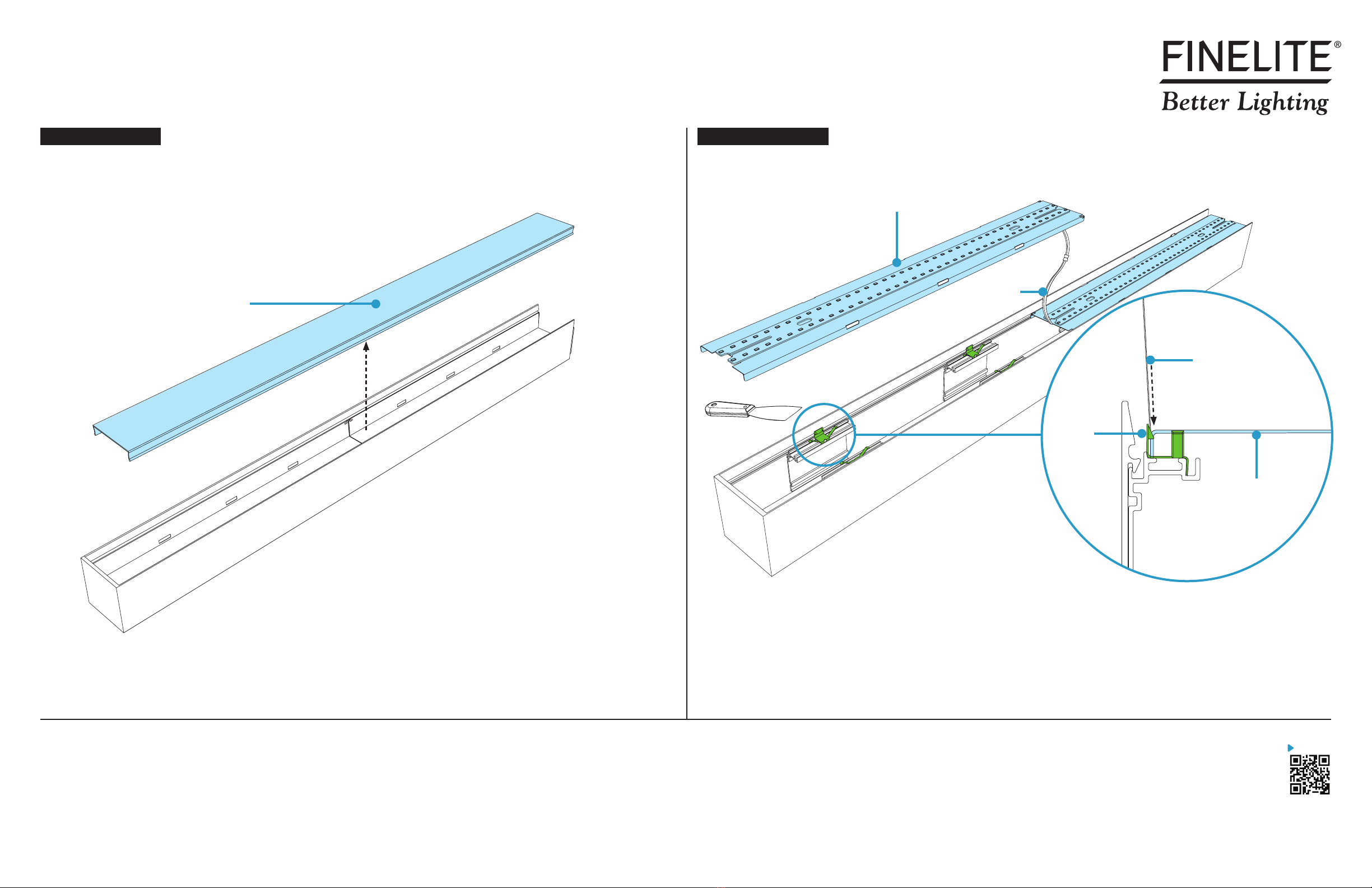 FINELITE®
Better Lighting