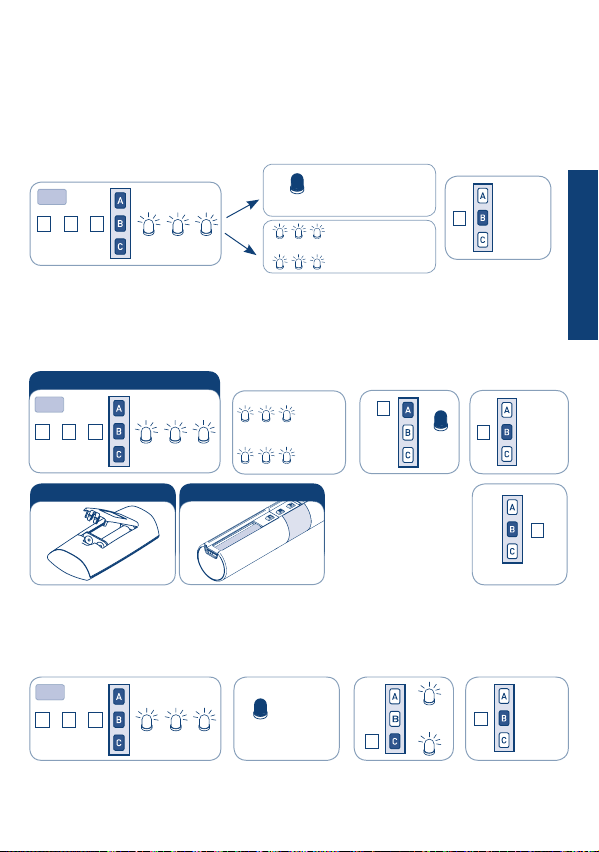 A
B
C

A
B
C

A
B
C

A
B
C

A
B
C

A
B
C

A
B
C

A
B
C

A
B
C