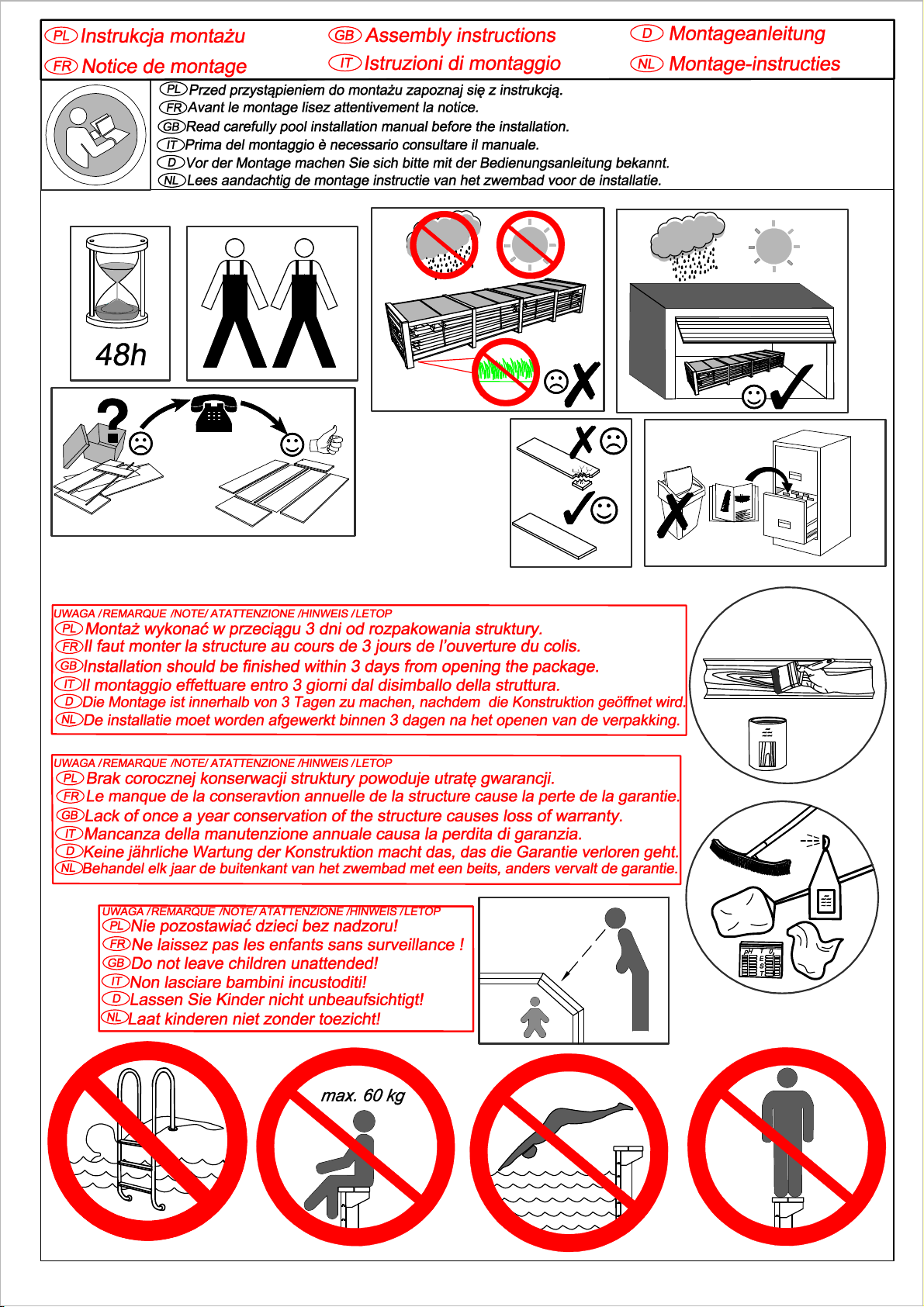 PL Instrukcja montażu
FR Notice de montage
GB Assembly instructions
IT Istruzioni di montaggio
D Montageanleitung
NL Montage-instructies

PL Przed przystąpieniem do montażu zapoznaj się z instrukcją.
FR Avant le montage lisez attentivement la notice.
GB Read carefully pool installation manual before the installation.
IT Prima del montaggio è necessario consultare il manuale.
D Vor der Montage machen Sie sich bitte mit der Bedienungsanleitung bekannt.
NL Lees aandachtig de montage instructie van het zwembad voor de installatie.

48h

UWAGA /REMARQUE /NOTE/ ATATTENZIONE /HINWEIS /LETOP
PL Montaż wykonać w przeciągu 3 dni od rozpakowania struktury.
FR Il faut monter la structure au cours de 3 jours de l'ouverture du colis.
GB Installation should be finished within 3 days from opening the package.
IT Il montaggio effettuare entro 3 giorni dal disimballo della struttura.
D Die Montage ist innerhalb von 3 Tagen zu machen, nachdem die Konstruktion geöffnet wird.
NL De installatie moet worden afgewerkt binnen 3 dagen na het openen van de verpakking.

UWAGA /REMARQUE /NOTE/ ATATTENZIONE /HINWEIS /LETOP
PL Brak corocznej konserwacji struktury powoduje utratę gwarancji.
FR Le manque de la conseravtion annuelle de la structure cause la perte de la garantie.
GB Lack of once a year conservation of the structure causes loss of warranty.
IT Mancanza della manutenzione annuale causa la perdita di garanzia.
D Keine jährliche Wartung der Konstruktion macht das, das die Garantie verloren geht.
NL Behandel elk jaar de buitenkant van het zwembad met een beits, anders vervalt de garantie.

UWAGA /REMARQUE /NOTE/ ATATTENZIONE /HINWEIS /LETOP
PL Nie pozostawiać dzieci bez nadzoru!
FR Ne laissez pas les enfants sans surveillance !
GB Do not leave children unattended!
IT Non lasciare bambini incustoditi!
D Lassen Sie Kinder nicht unbeaufsichtigt!
NL Laat kinderen niet zonder toezicht!

max. 60 kg