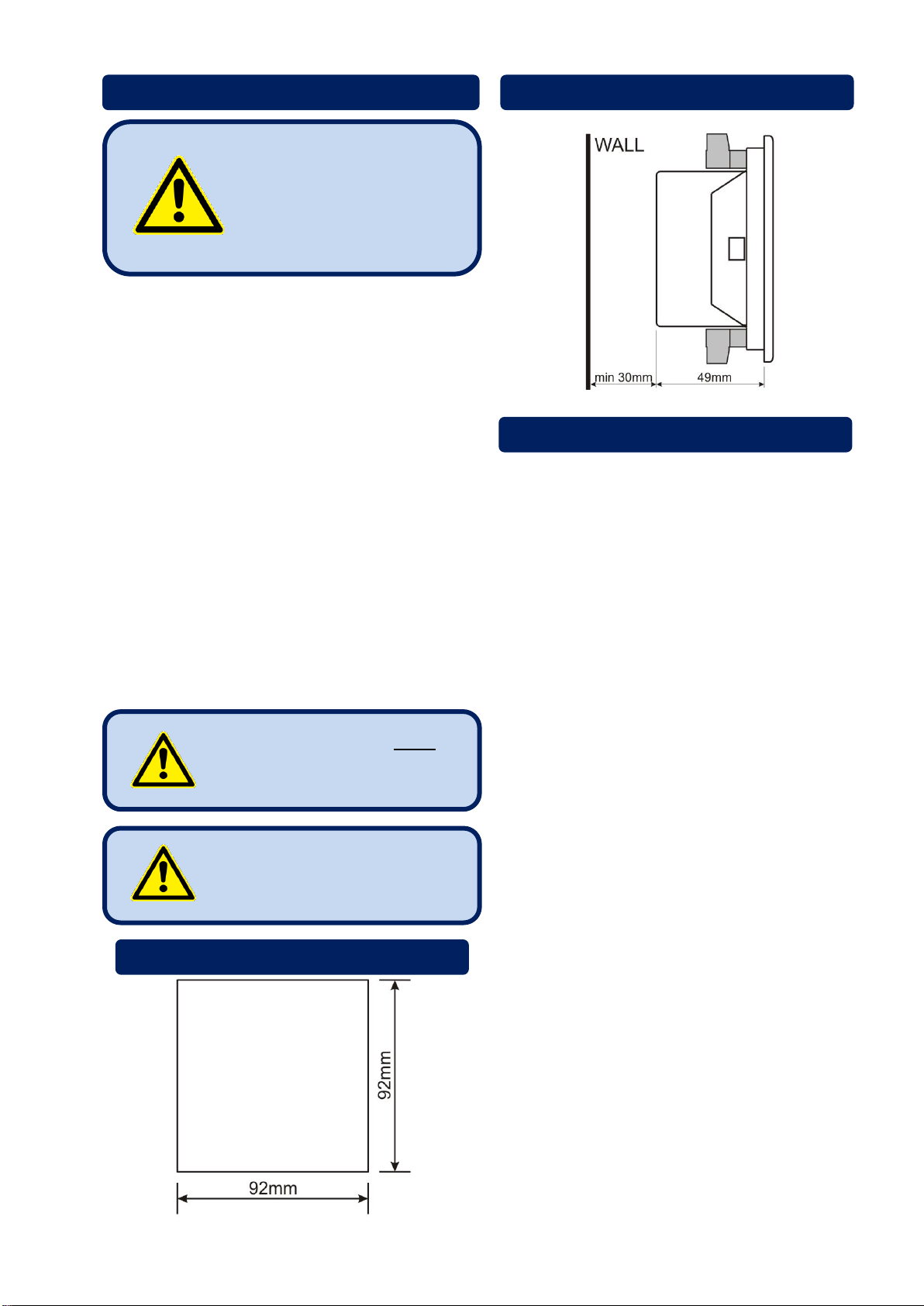 WALL

min 30mm

49mm

92mm

92mm