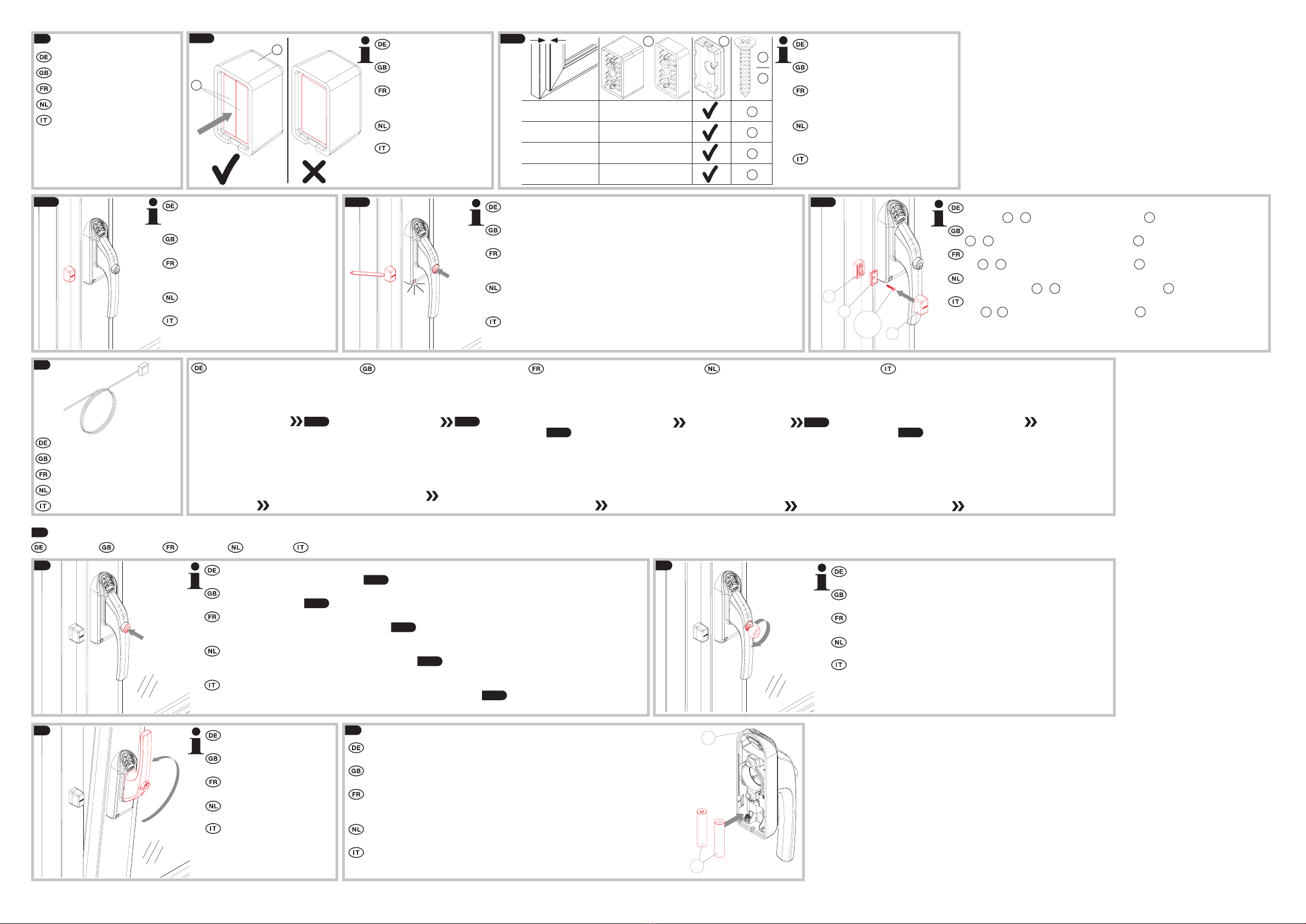 DE
GB
FR
NL
IT

DE
GB
FR
NL
IT

DE
GB
FR
NL
IT

DE
GB
FR
NL
IT

DE
GB
FR
NL
IT

DE
GB
FR
NL
IT

DE
GB
FR
NL
IT

DE GB FR NL IT

DE GB FR NL IT

DE
GB
FR
NL
IT

DE
GB
FR
NL
IT

DE
GB
FR
NL
IT

DE
GB
FR
NL
IT