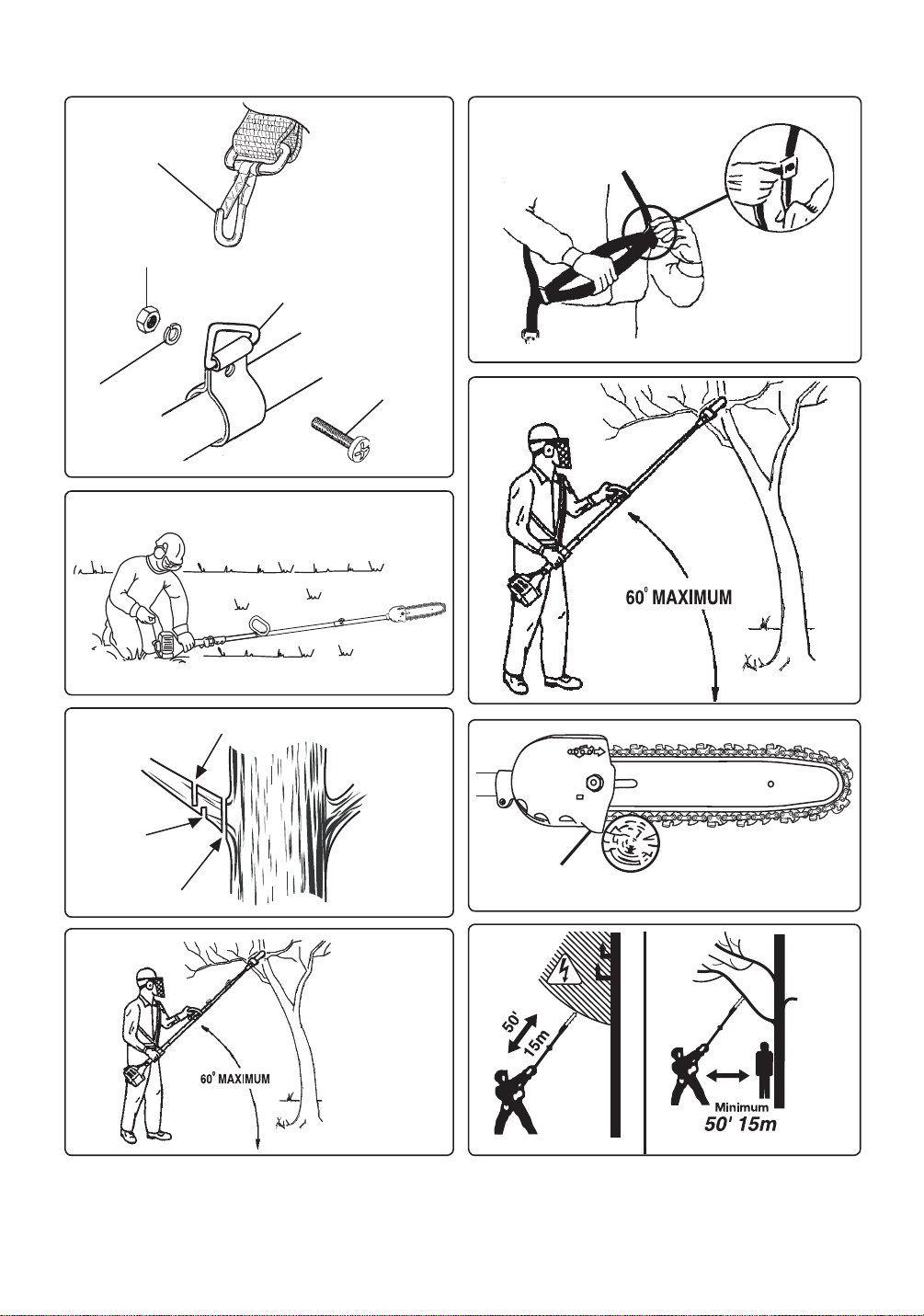 60° MAXIMUM

60° MAXIMUM

50'
15m

Minimum
50' 15m