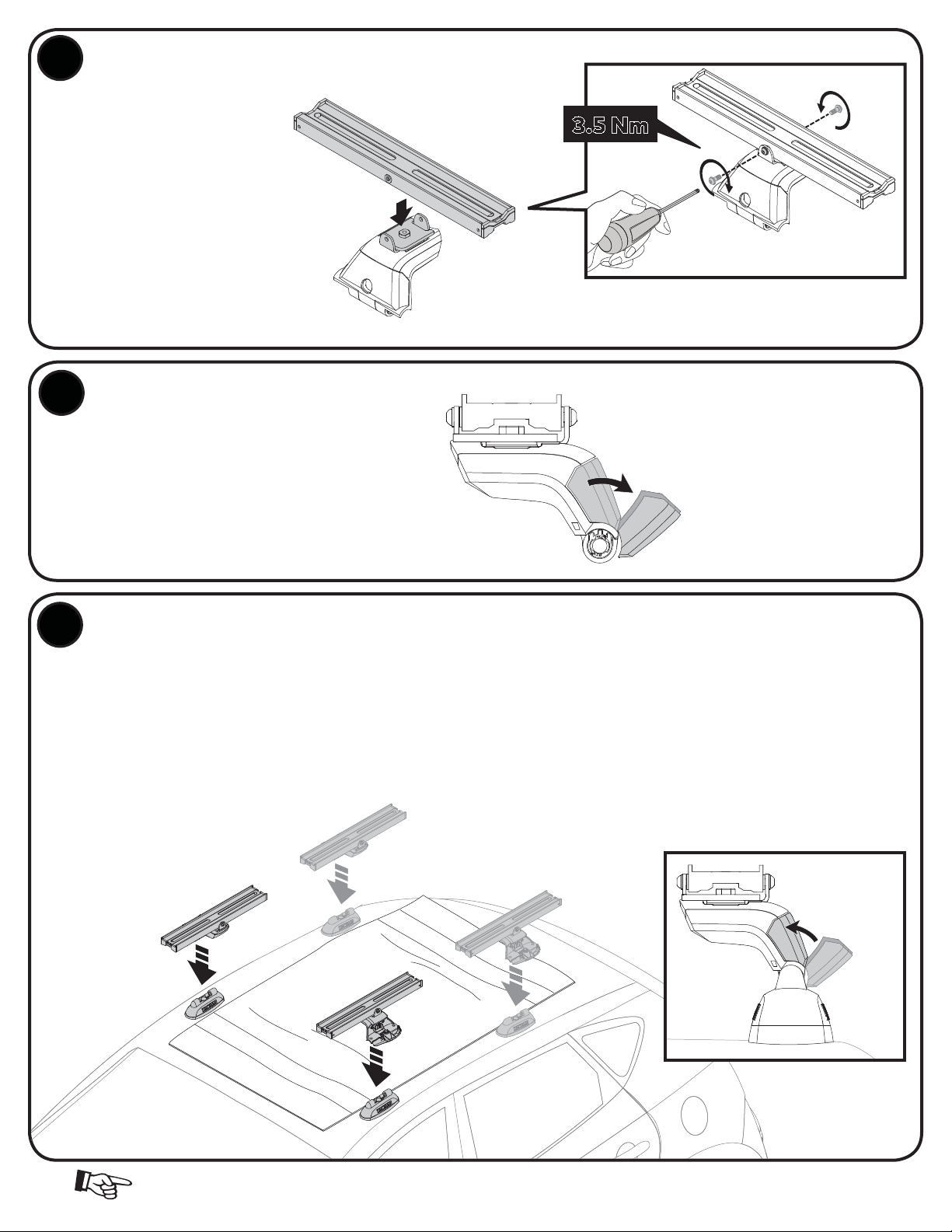 3.5 Nm