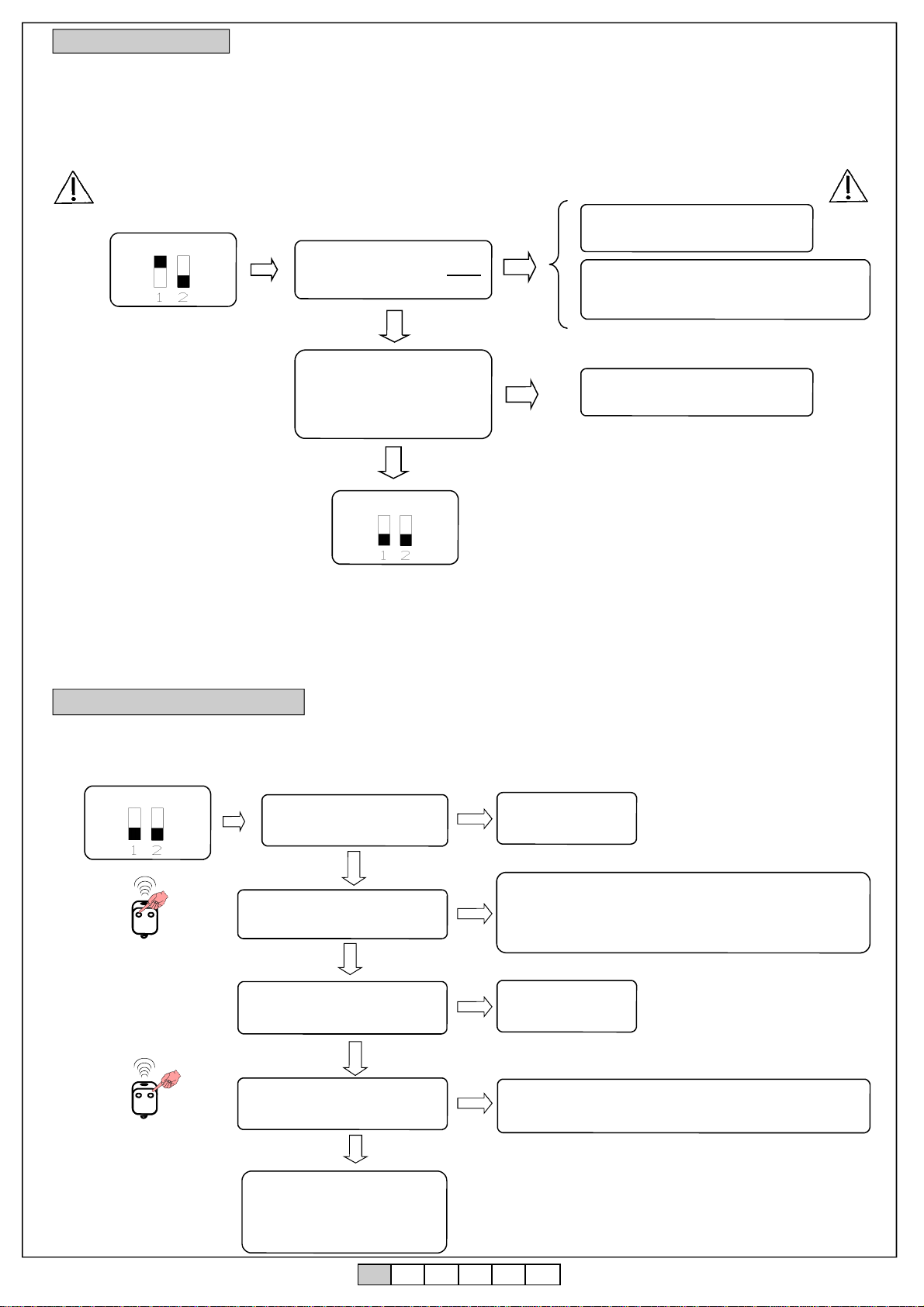 1 2

1 2

1 2