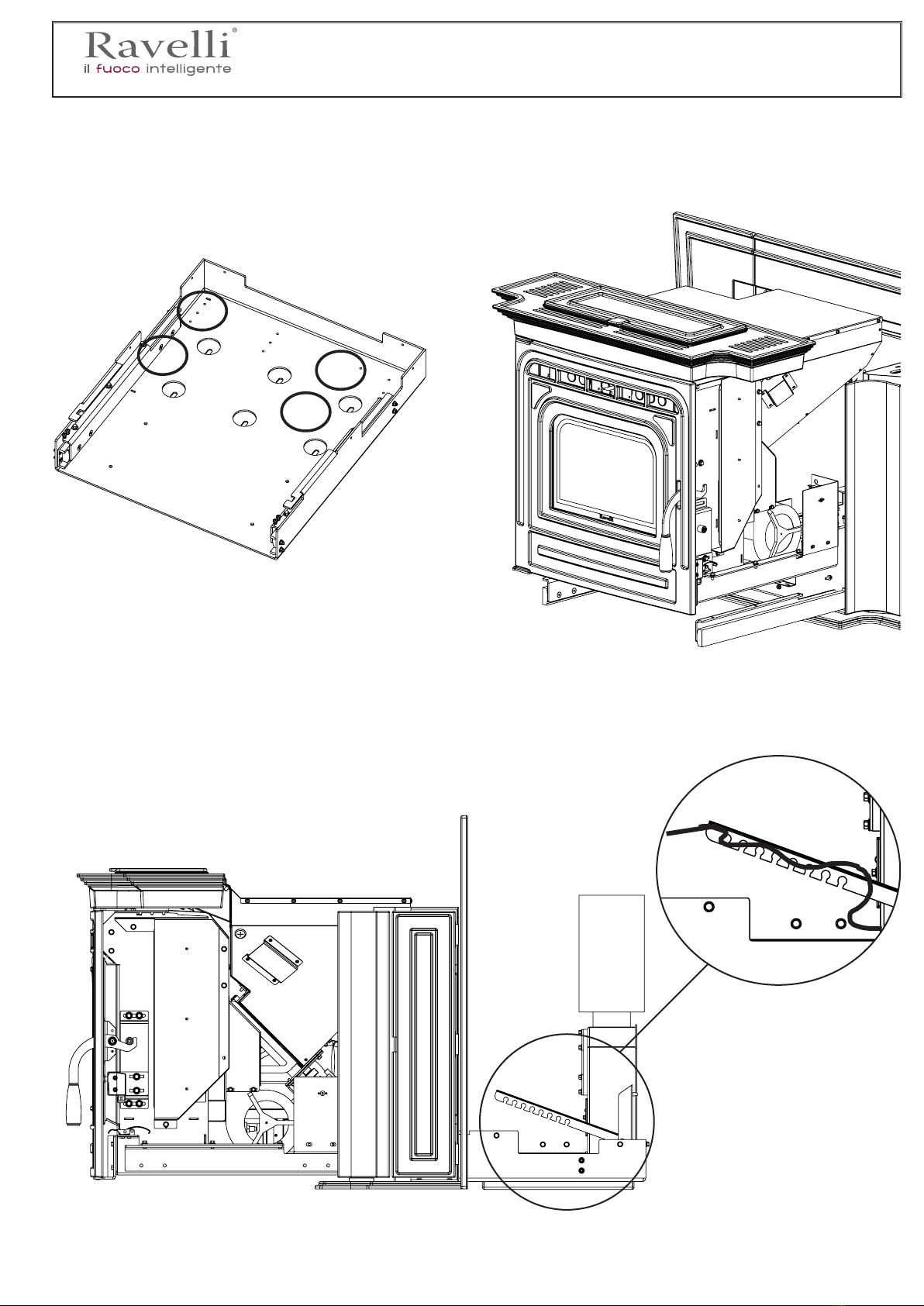 Ravelli®
il fuoco intelligente

Ravelli