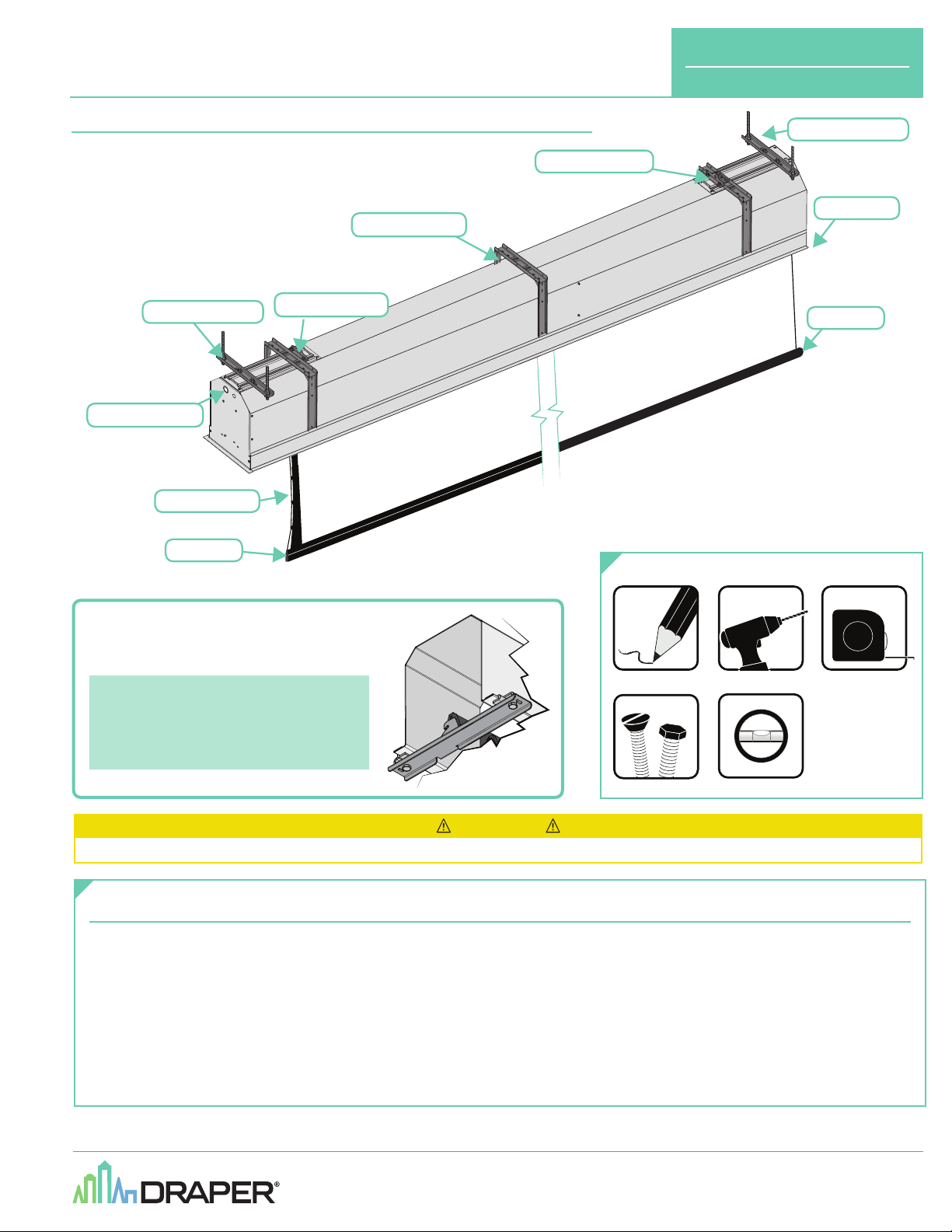 DRAPER®