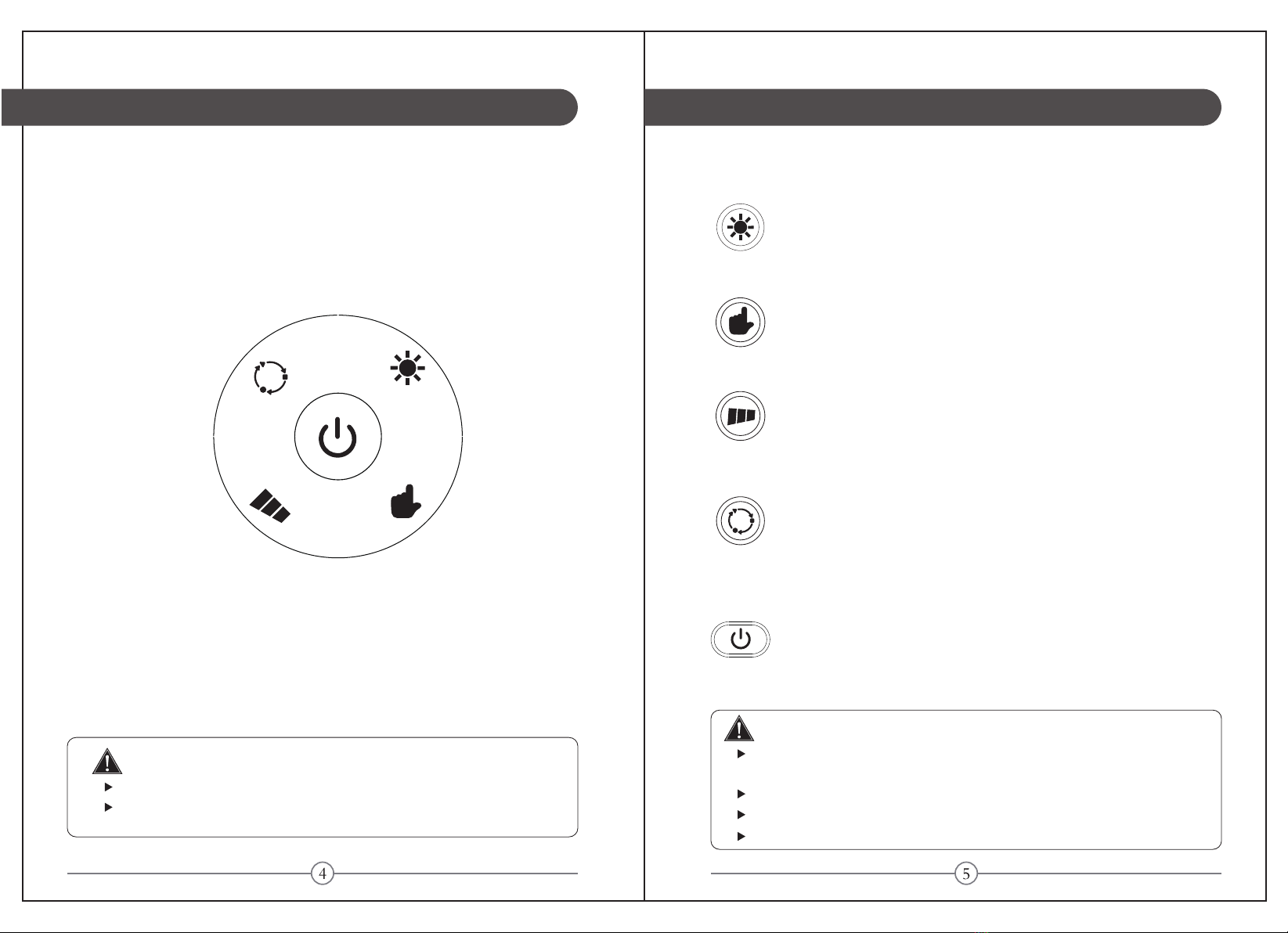 4

5