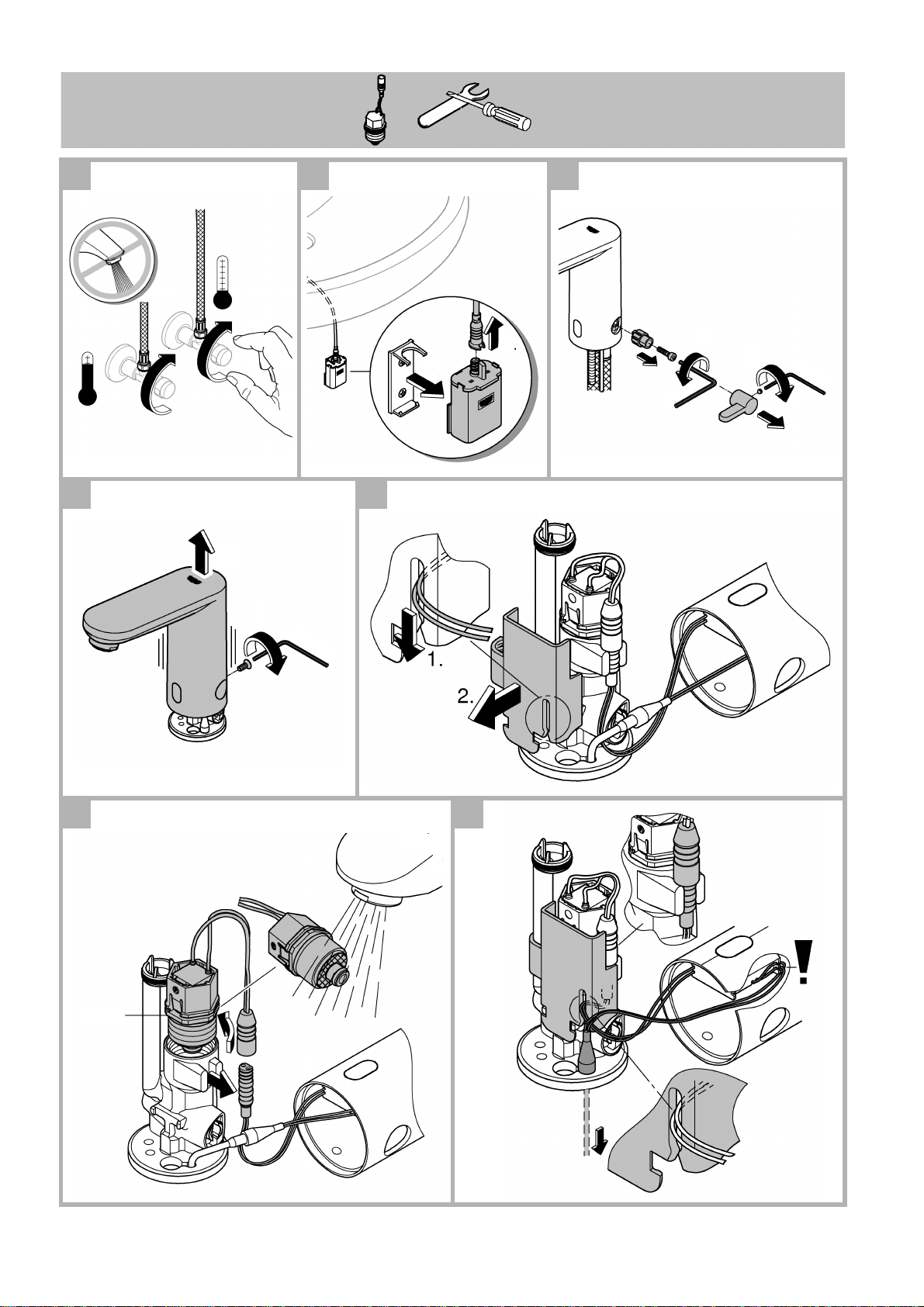 1.

2.

!