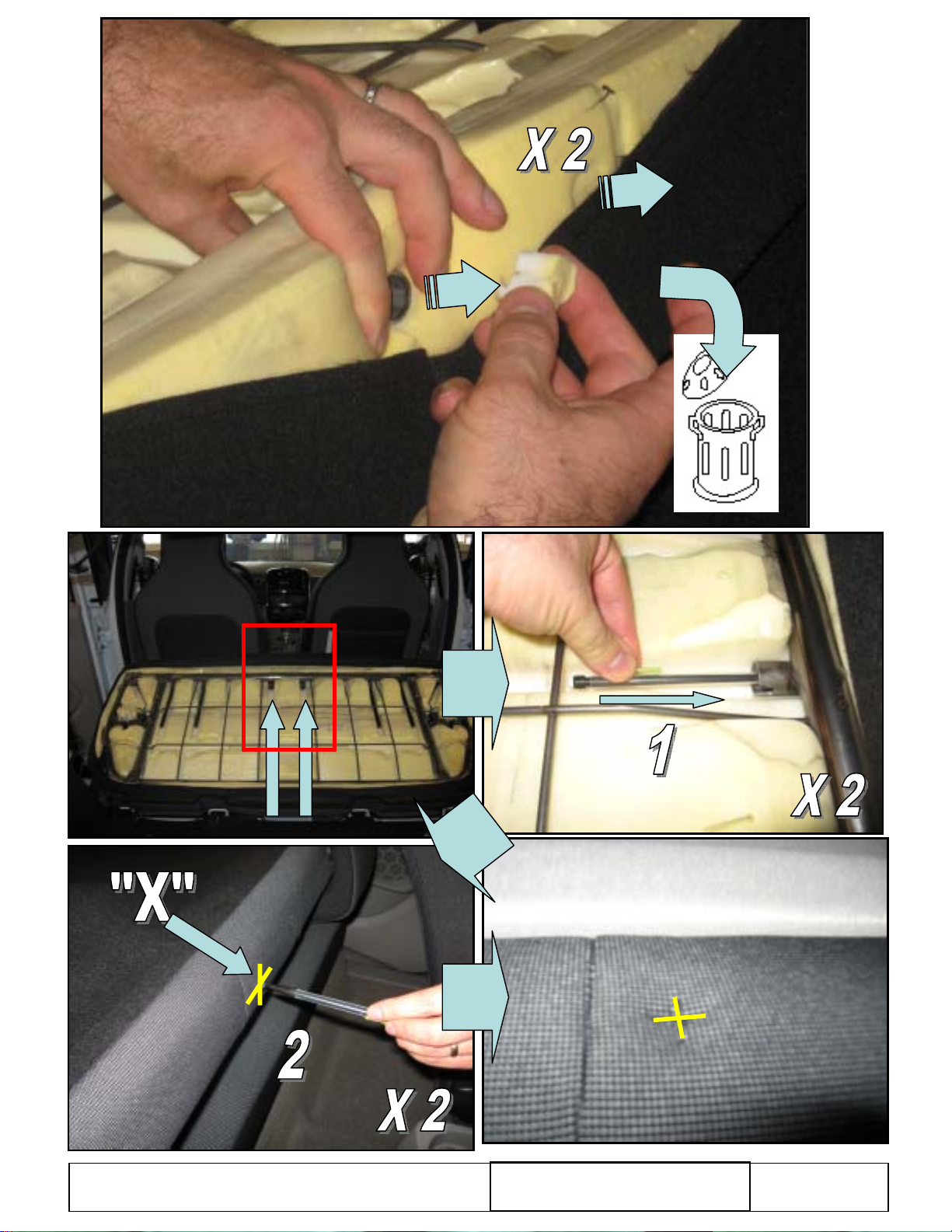 X 2

1

X 2

"X"

2

X 2