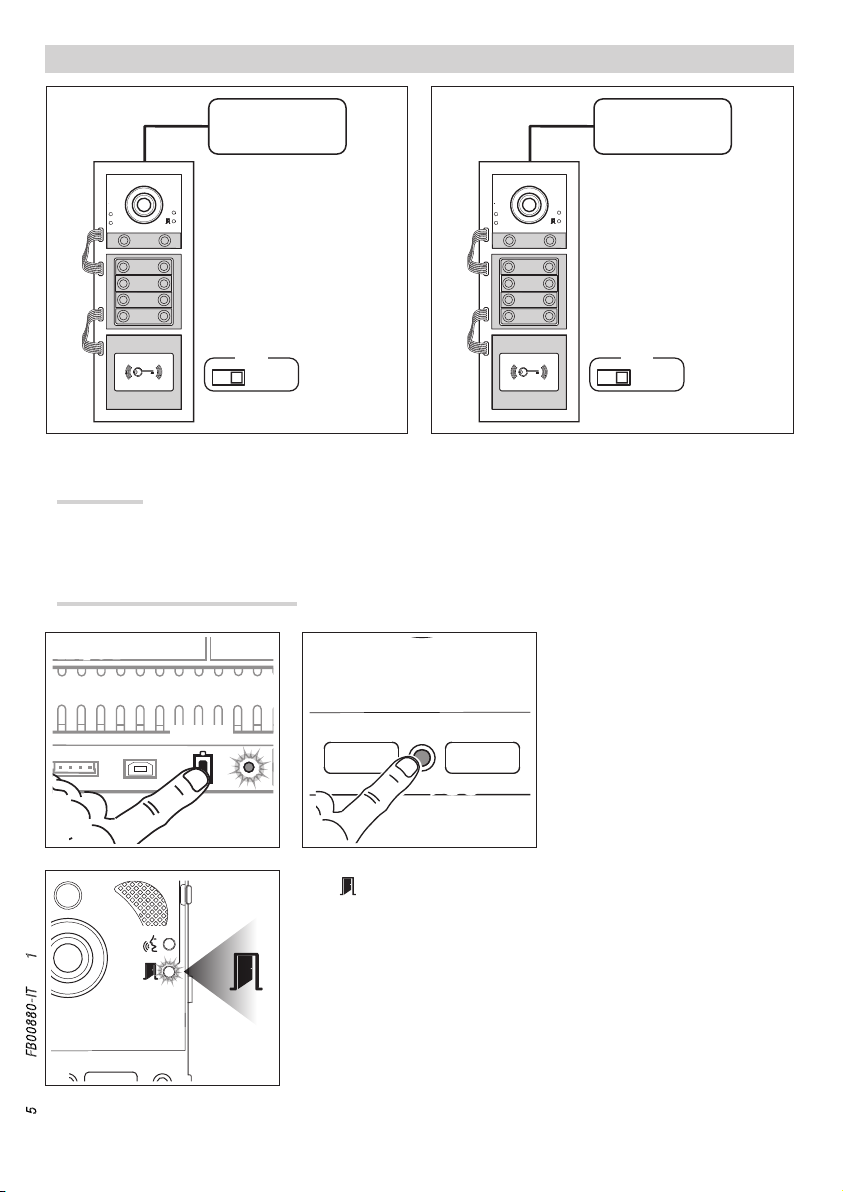 FB00880-IT 1

5