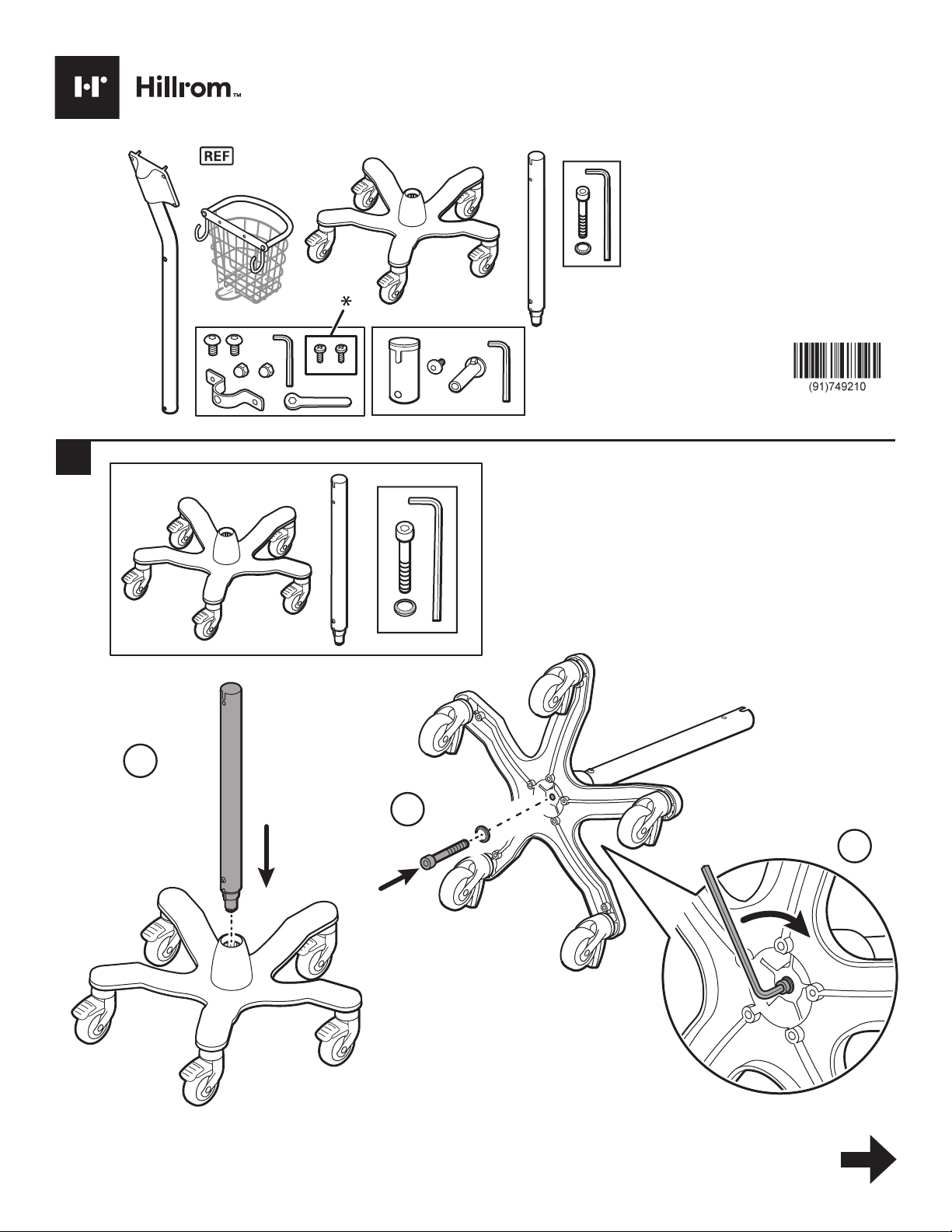 Hillrom™

REF

*

(91)749210