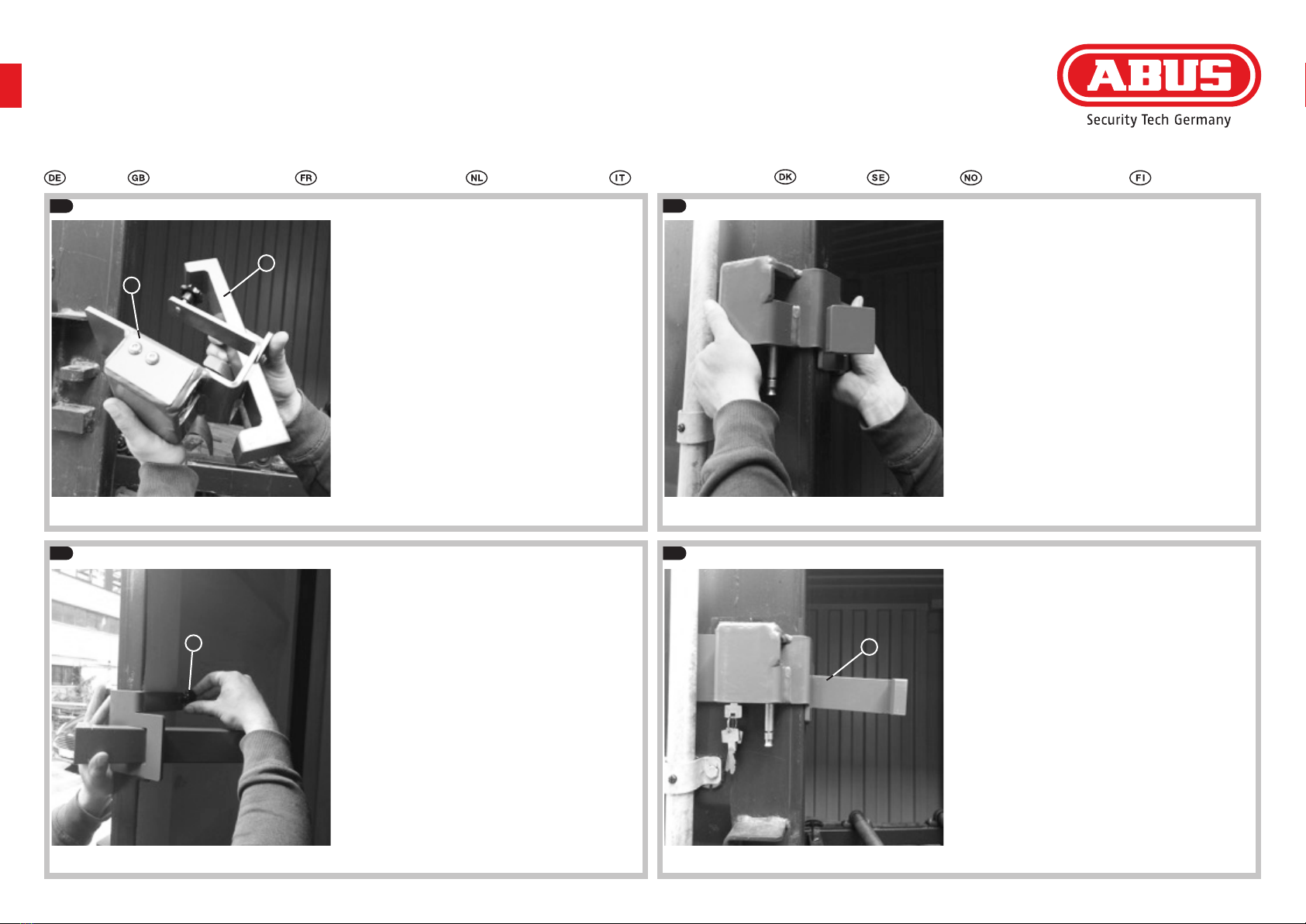 ABUS
Security Tech Germany

DE GB FR NL IT DK SE NO FI