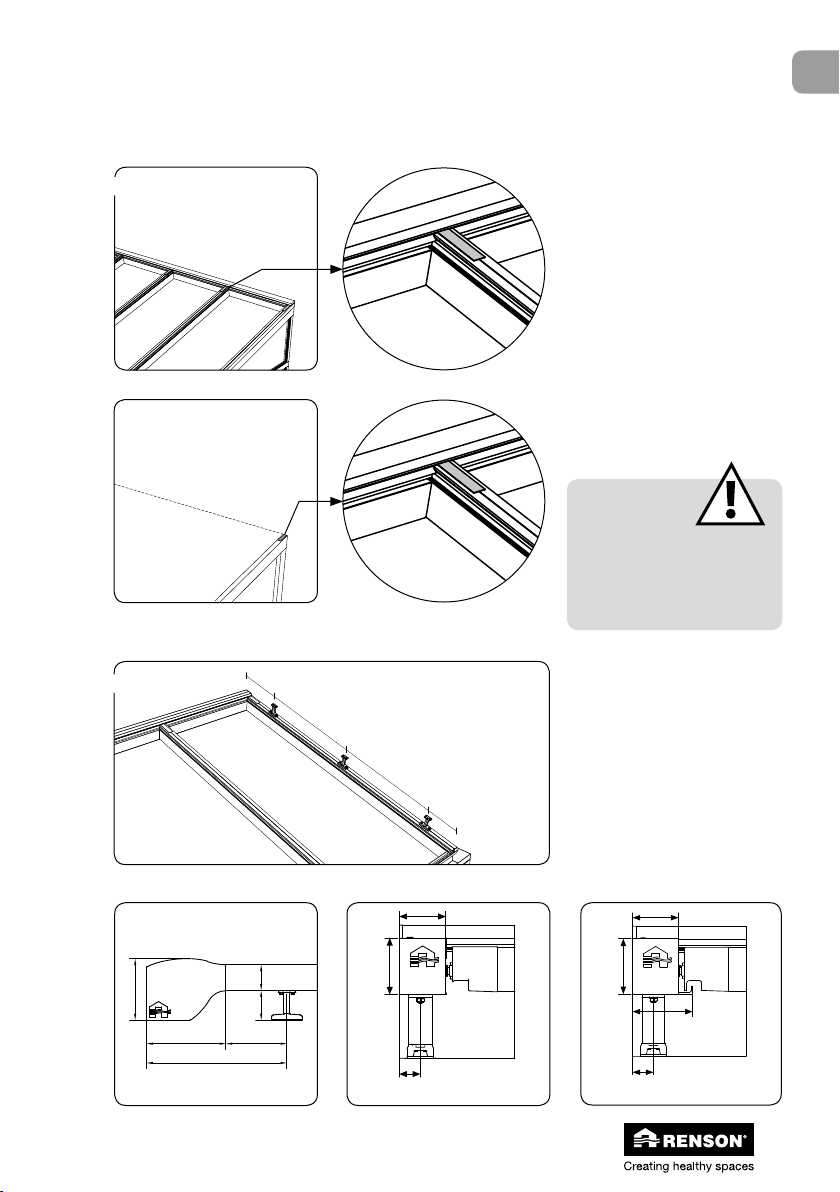 RENSON®
Creating healthy spaces