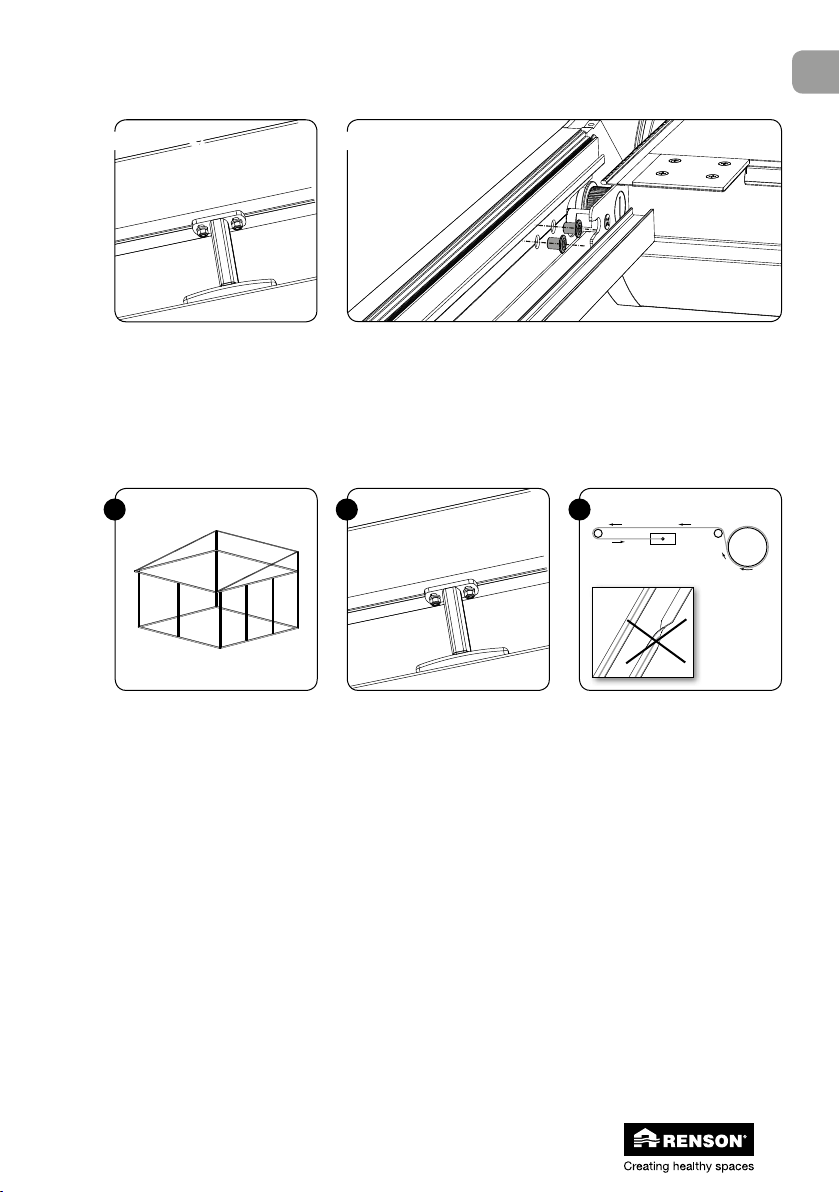 RENSON®
Creating healthy spaces