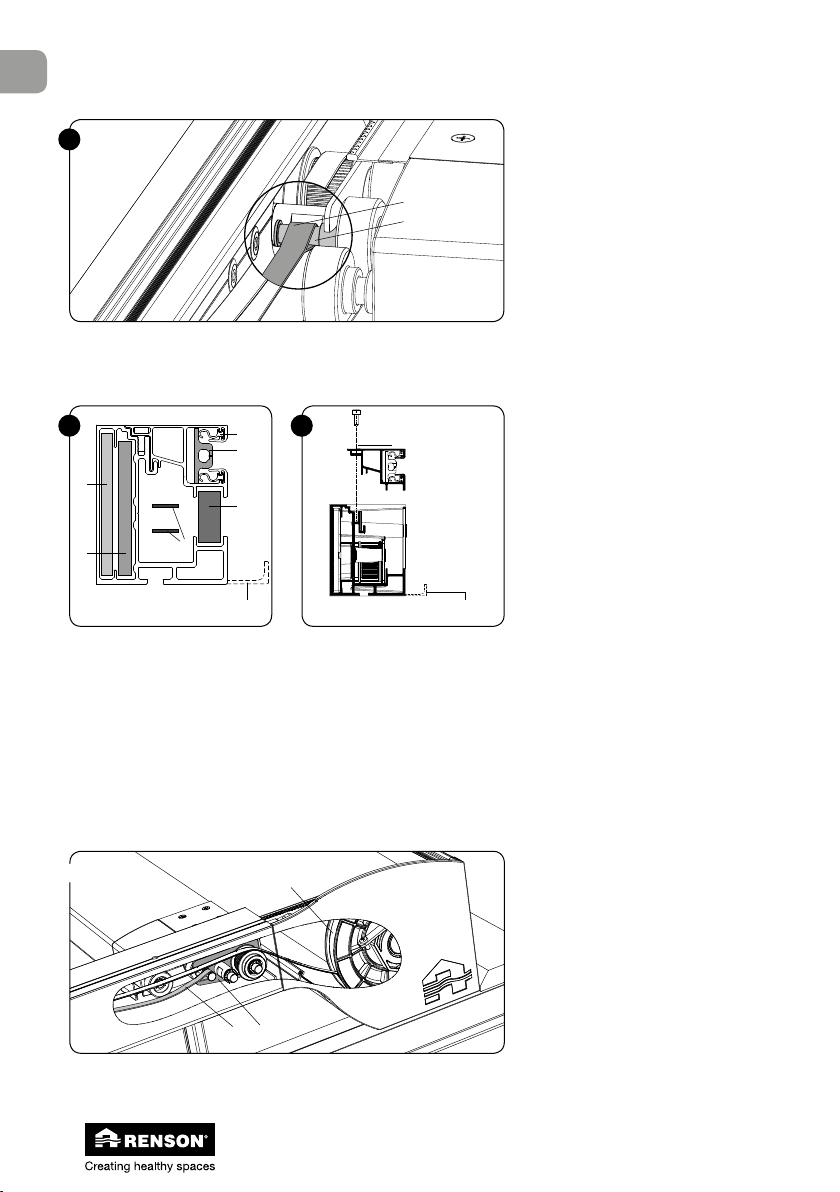 RENSON®
Creating healthy spaces