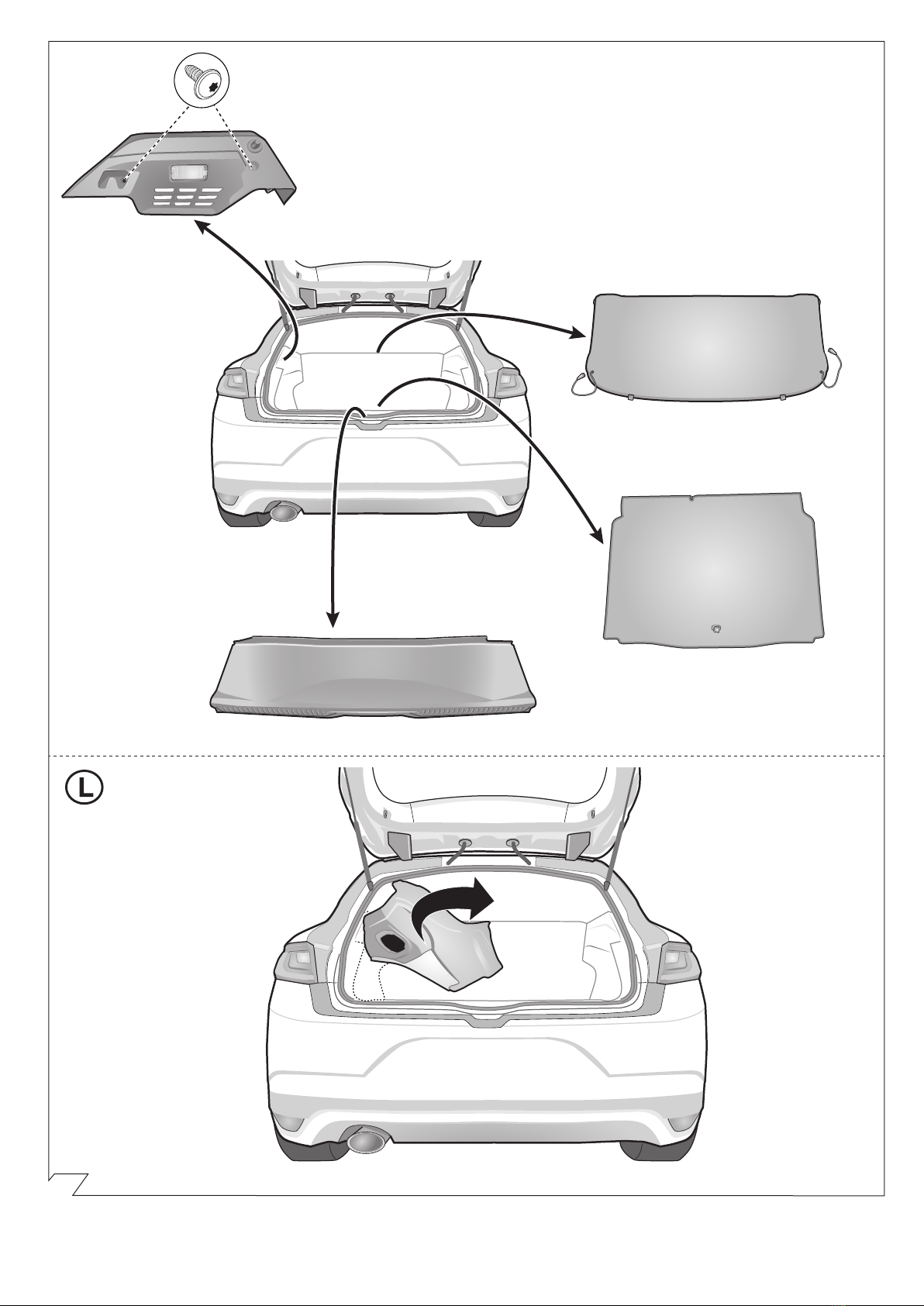 L