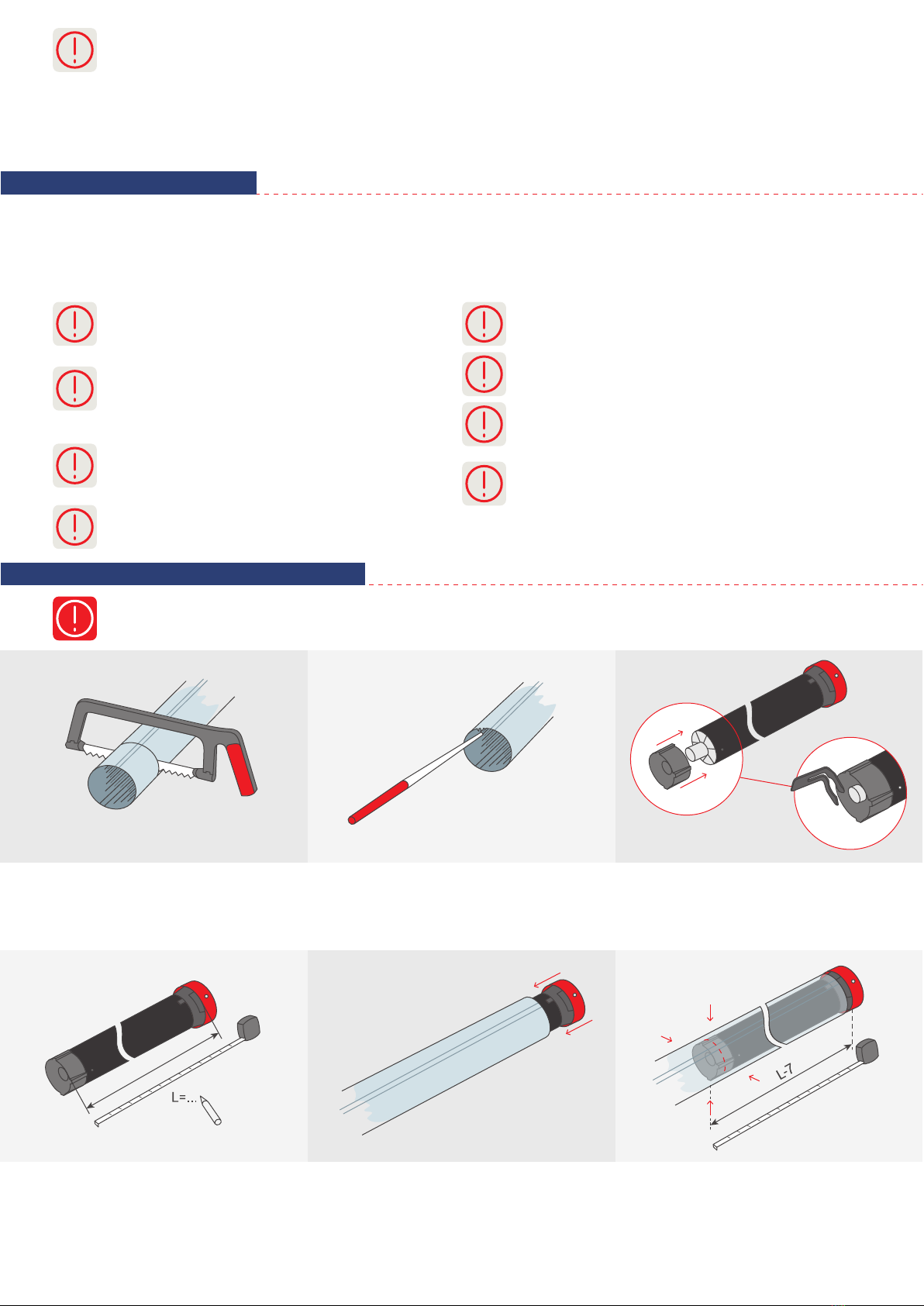 L=...

L-7