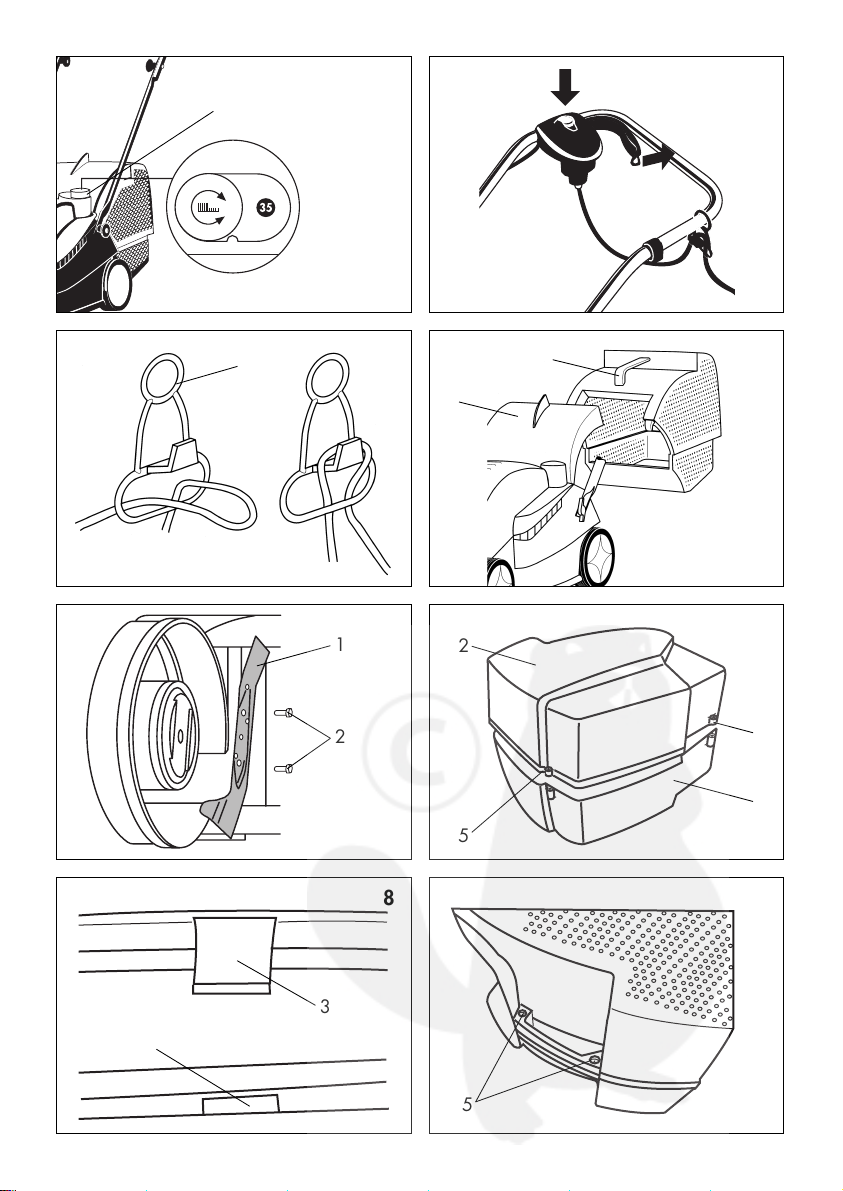 35

1

2

2

5

8

3

5