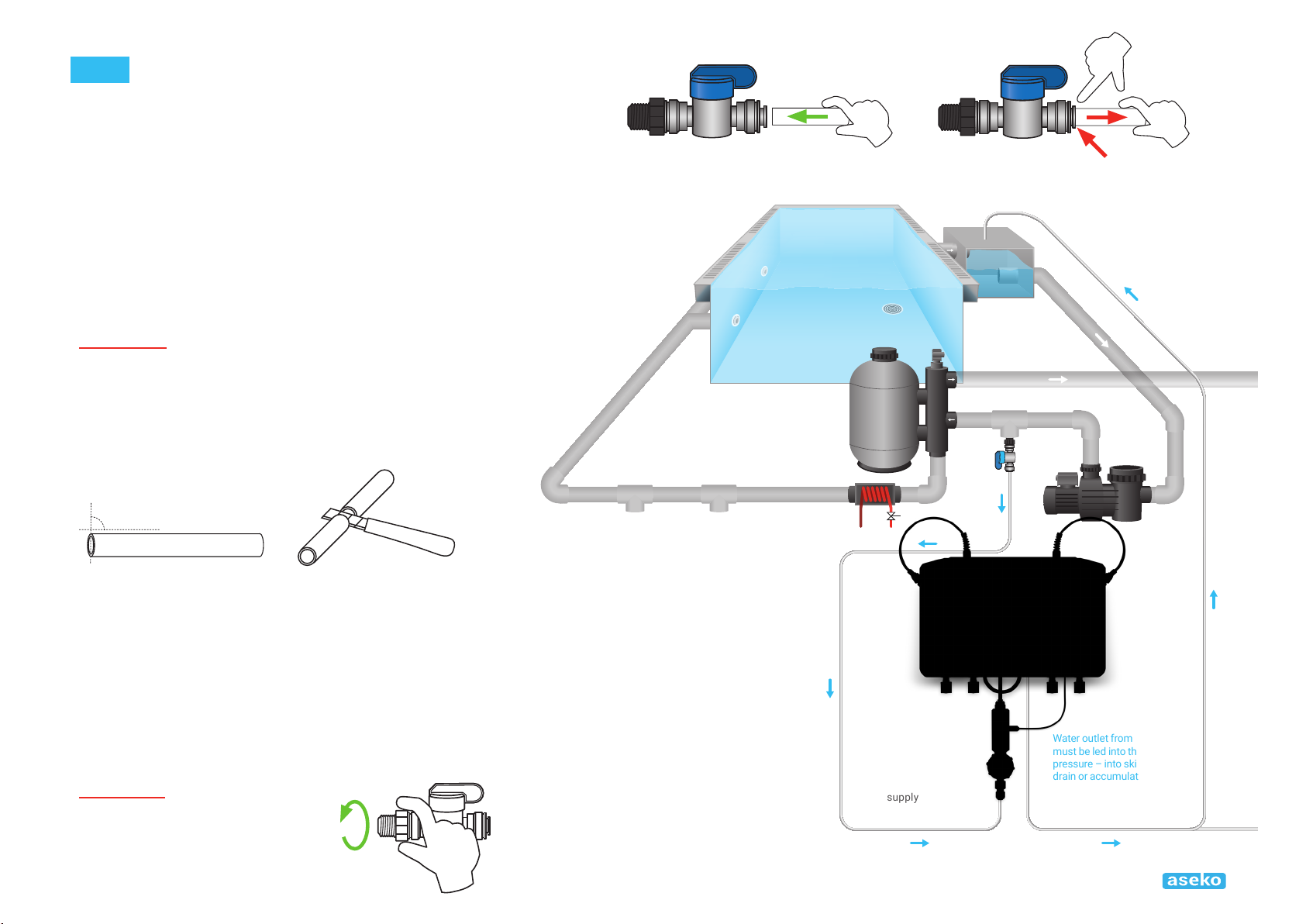 Water outlet from
must be led into th
pressure – into ski
drain or accumulat

supply

aseko