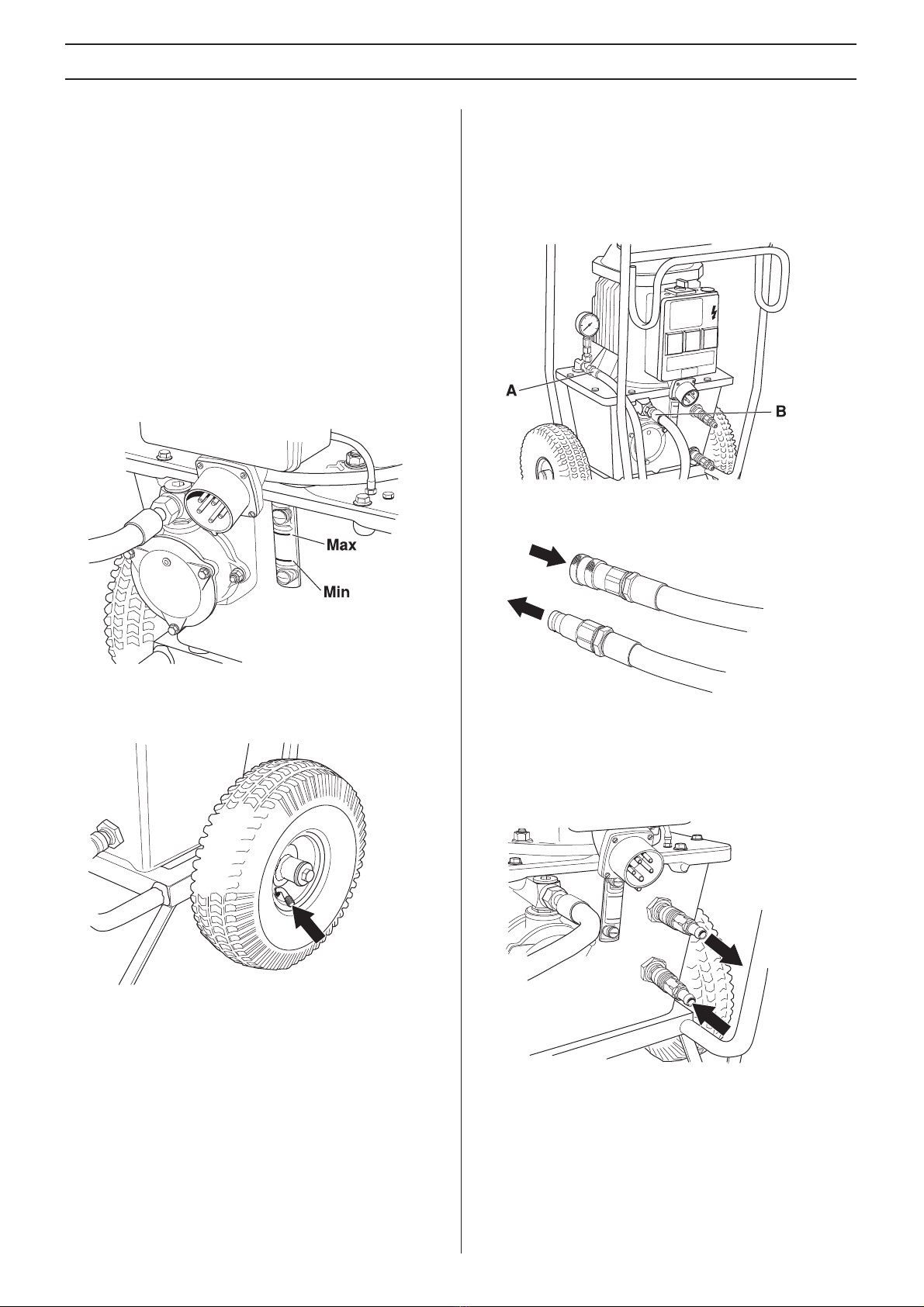 Max
Min

A
B