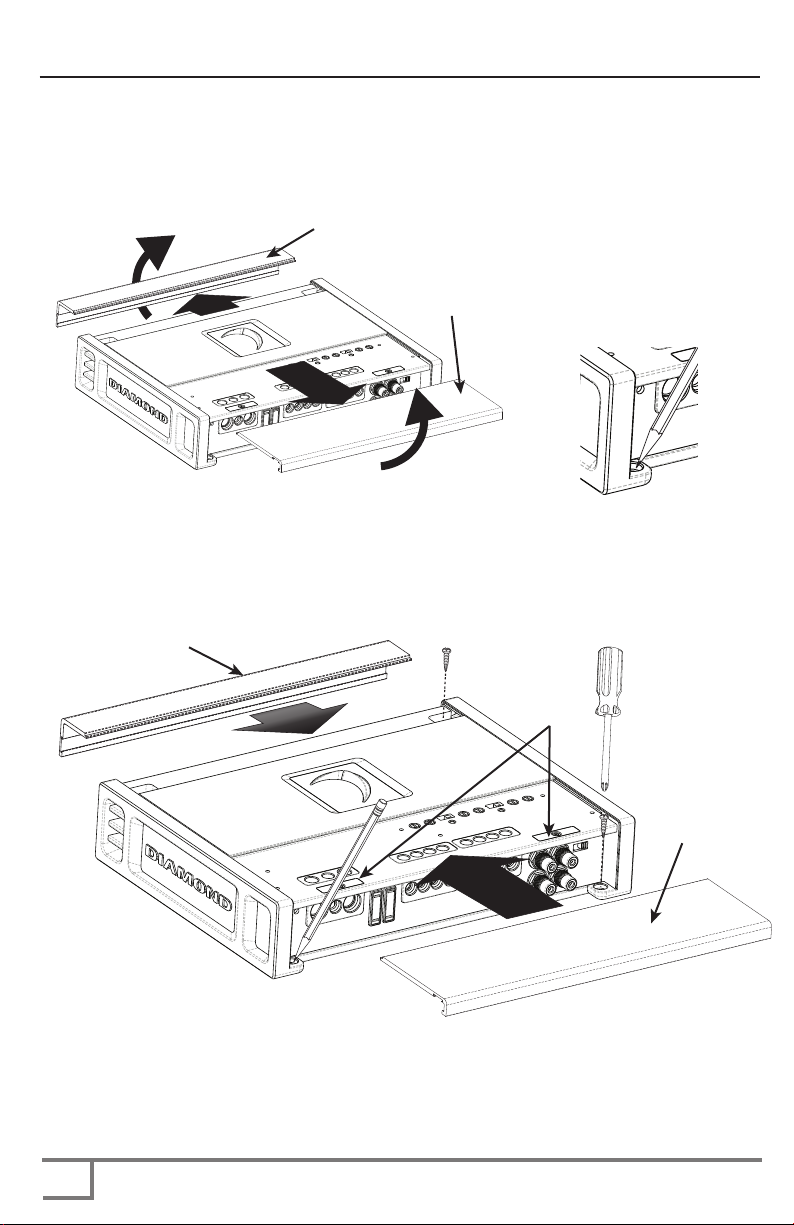 DIAMOND

DIAMOND