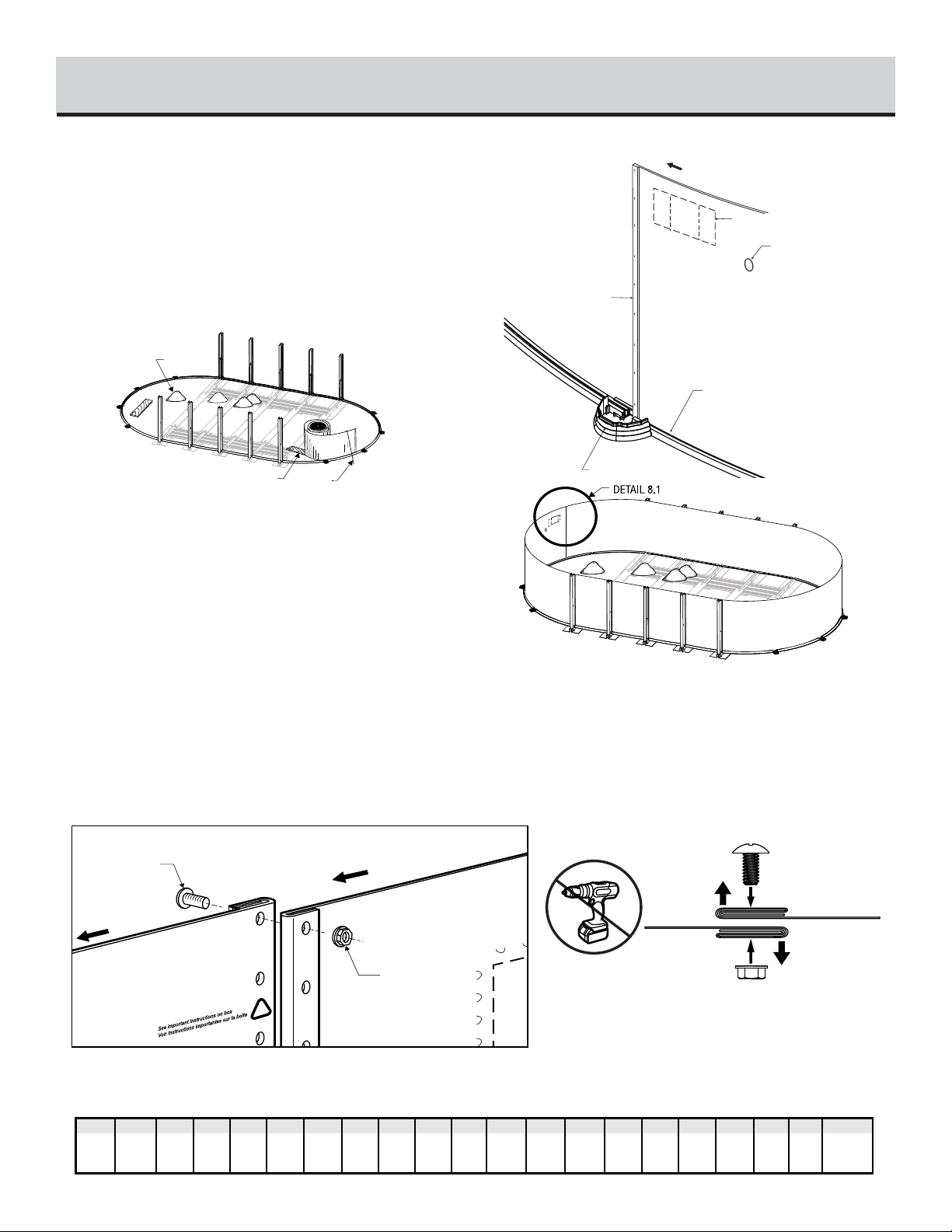 DETAIL 8.1

See important instructions on box
Voir instructions importantes sur la boîte