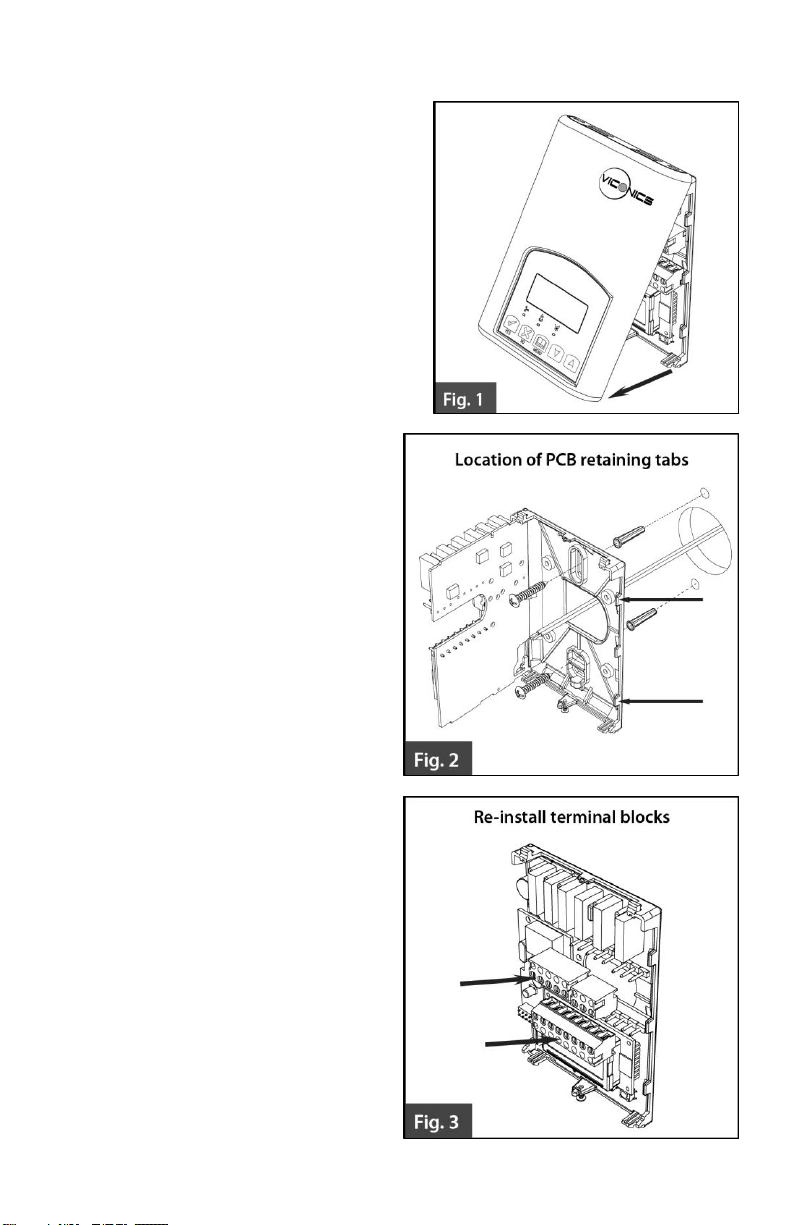 VICONICS

Fig. 1

Location of PCB retaining tabs

Fig. 2

Re-install terminal blocks

Fig. 3