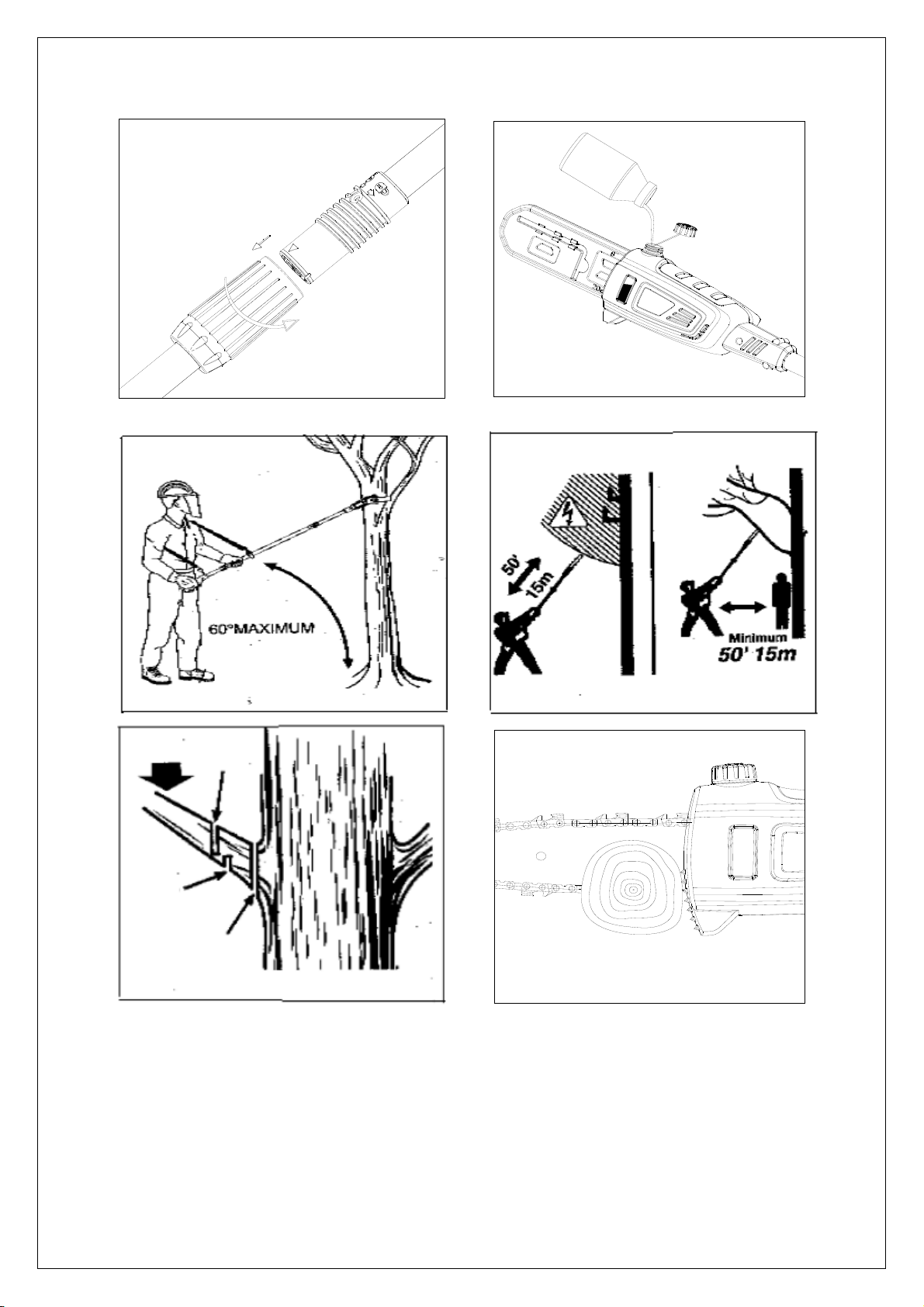 60°MAXIMUM

50'
15m

Minimum
50' 15m