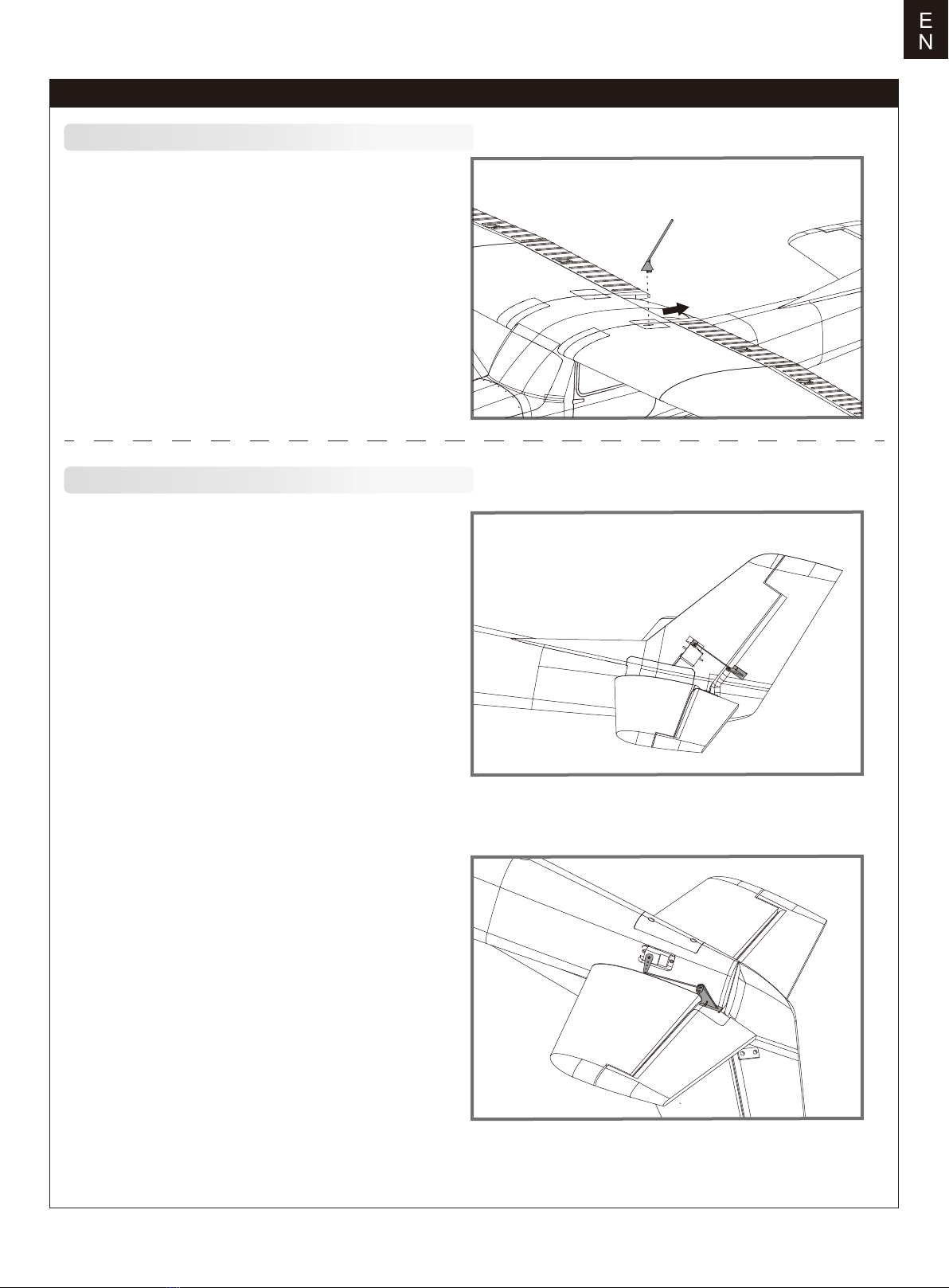 E
N