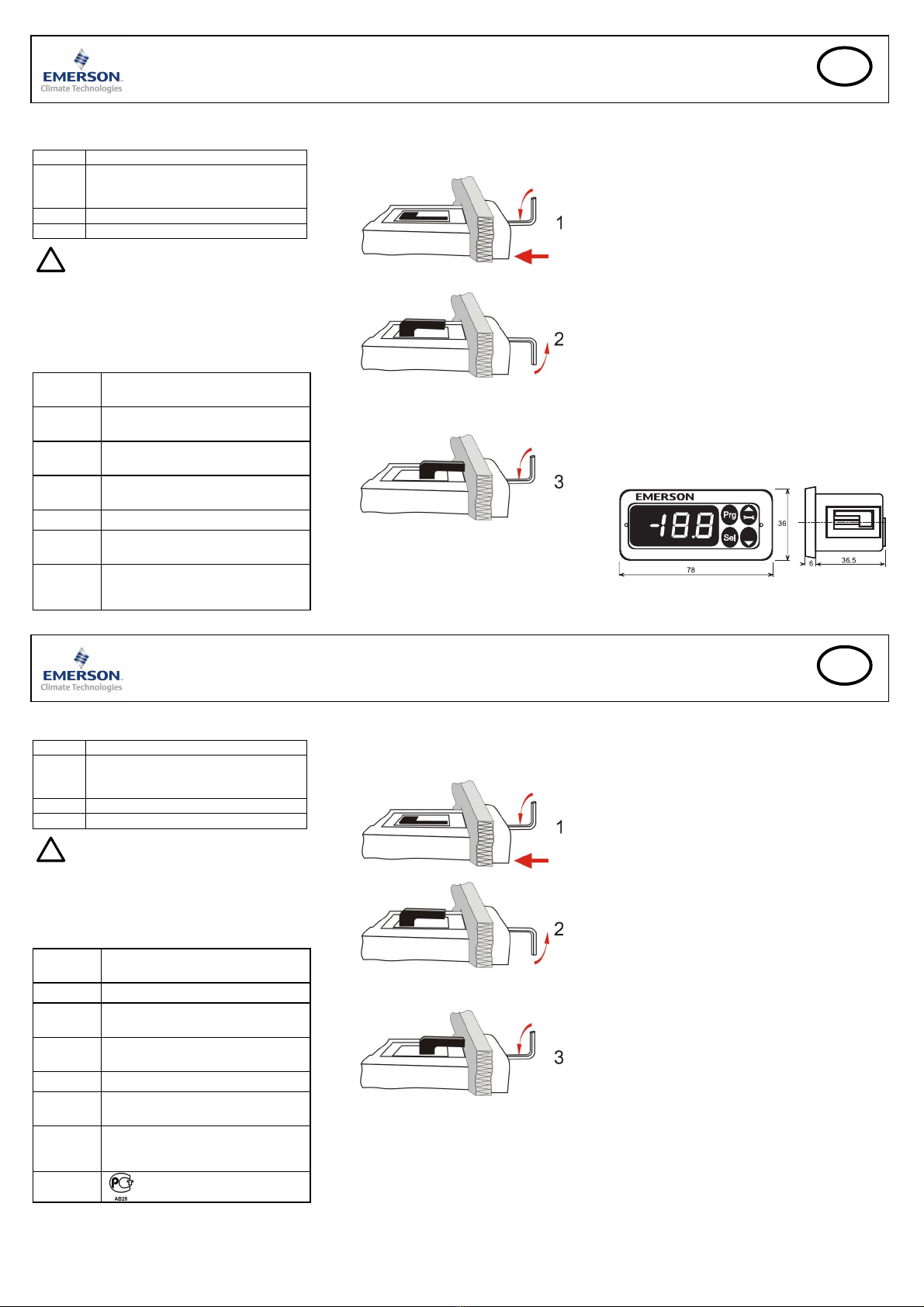 EMERSON
Climate Technologies

1

2

3

EMERSON
-18.8
Prg
Sel
36
78
6
36.5

EMERSON
Climate Technologies

1

2

3

AB28