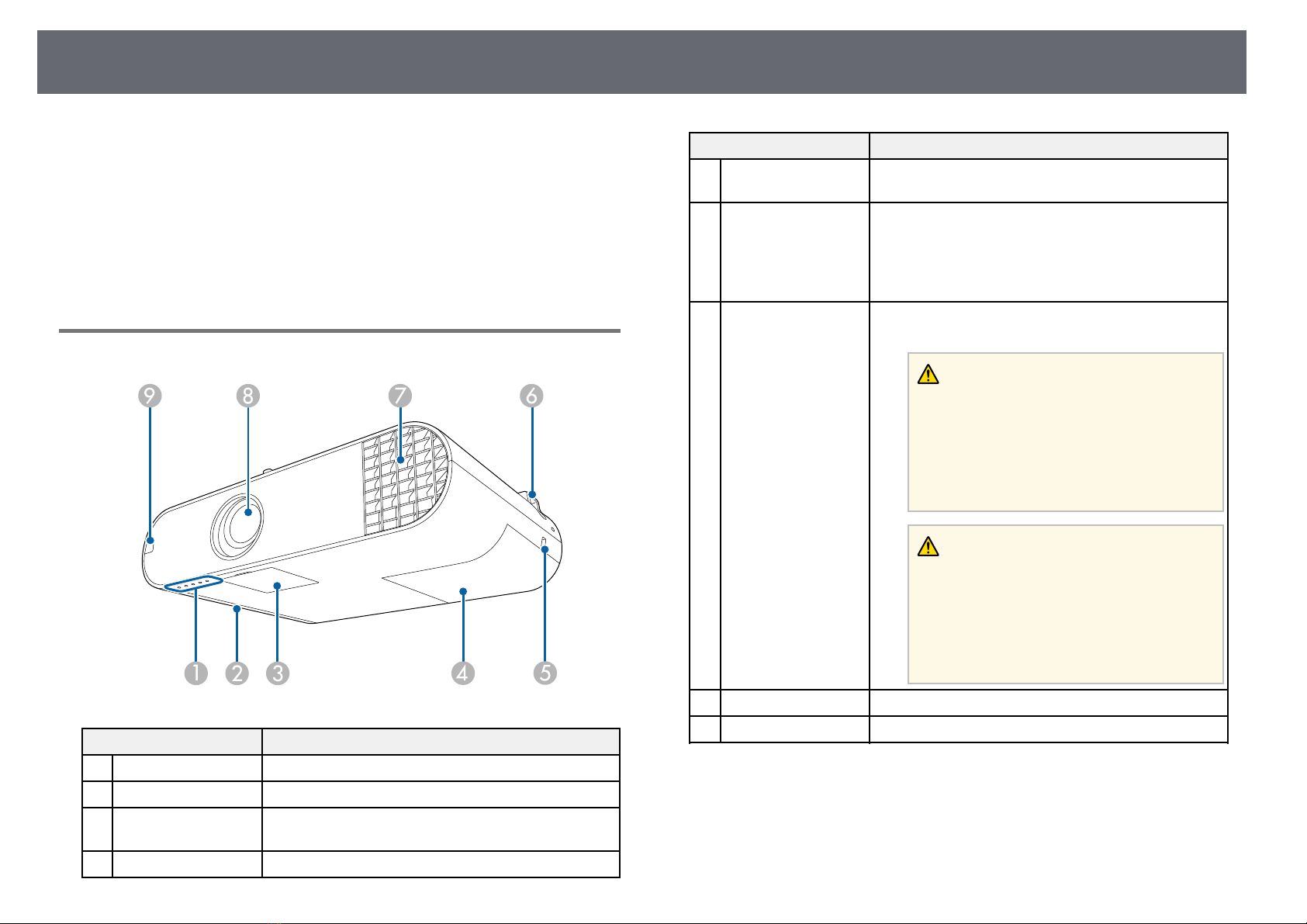 9 8 7 6

1 2 3 4 5