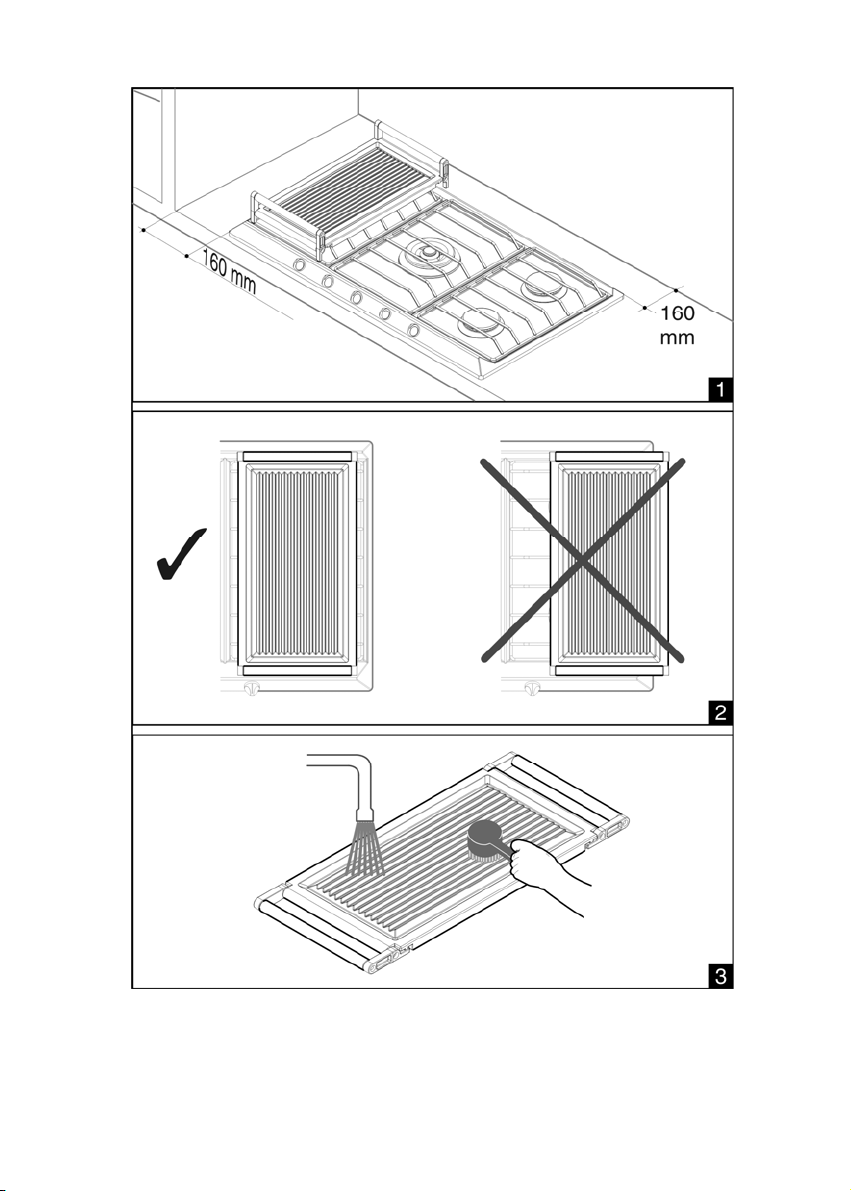 160 mm

160 mm

1

2

3