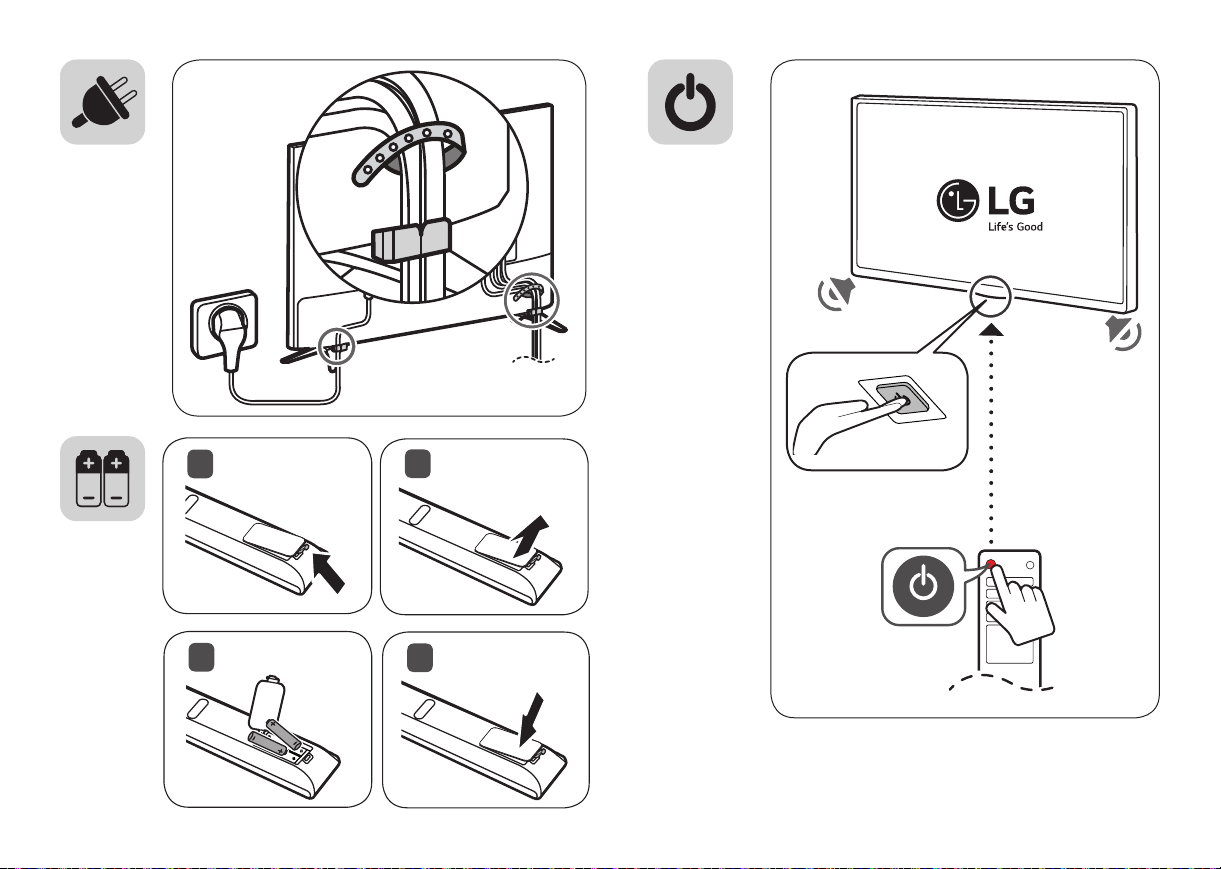 LG
Life's Good