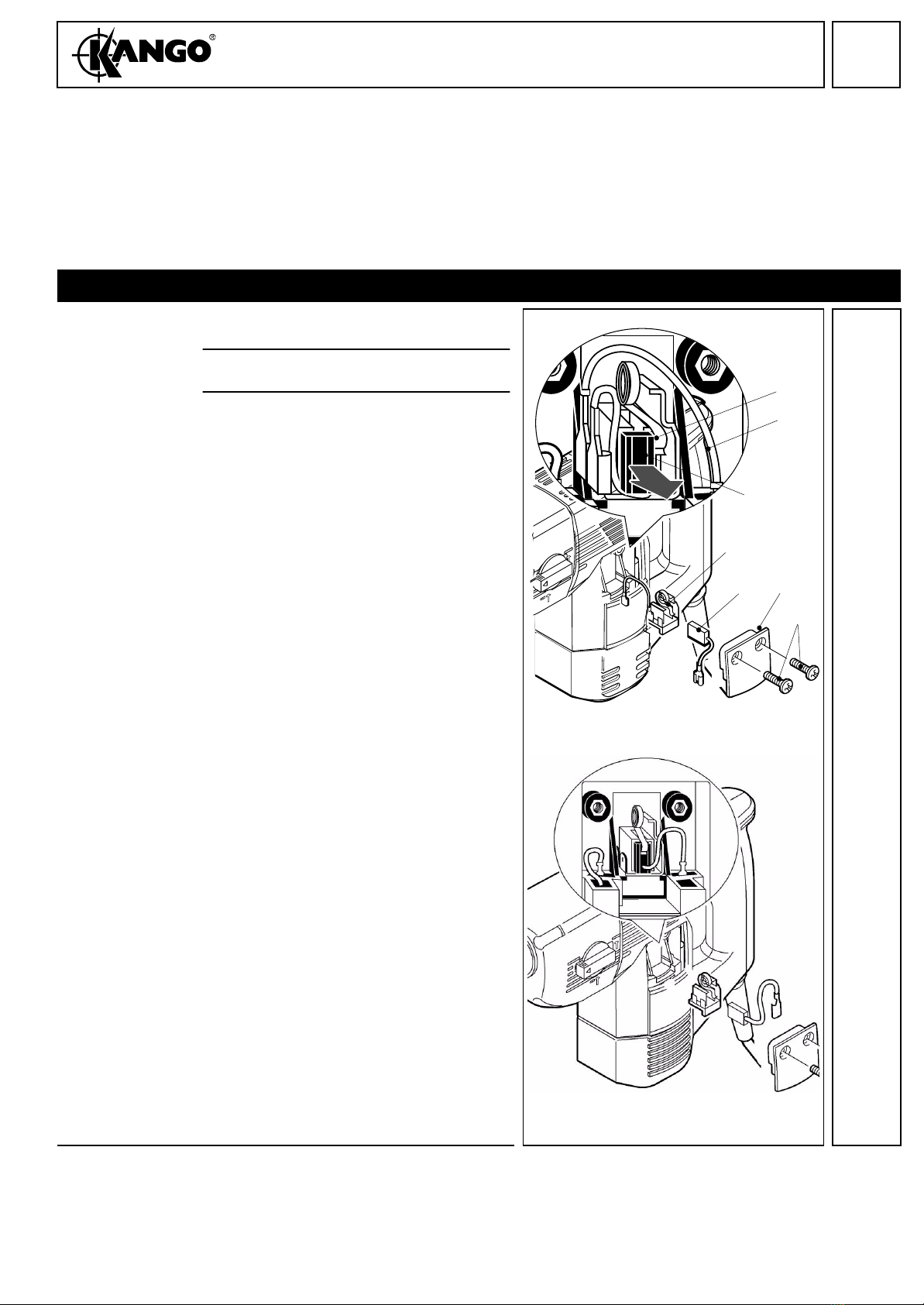 KANGO®