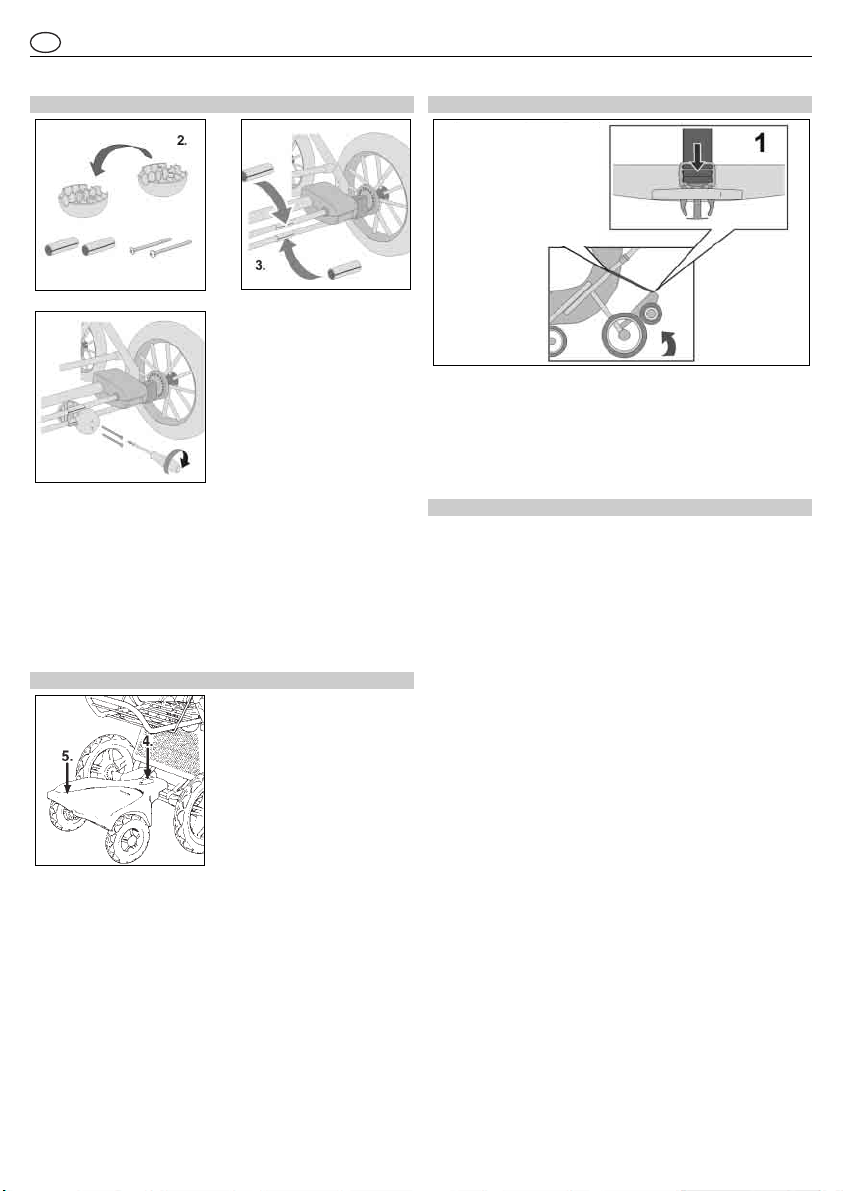 2.

3.

1

5.

4.