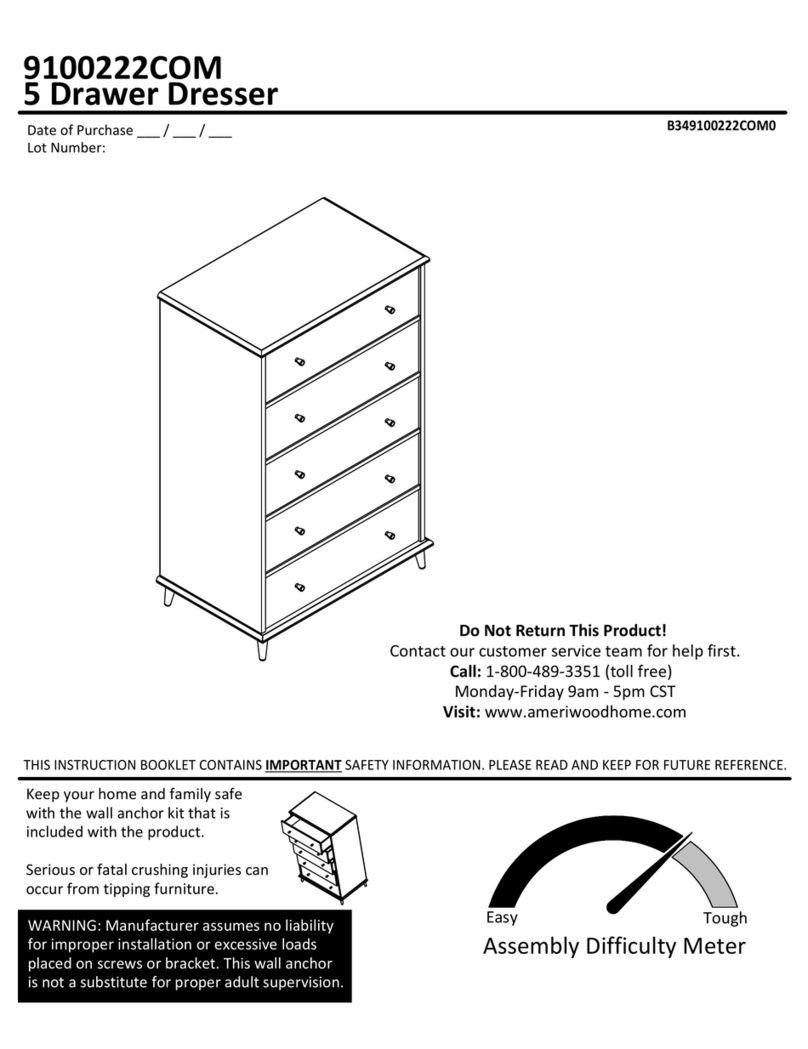 9100222COM
5 Drawer Dresser

Date of Purchase ___ / ___ / ___
Lot Number:

B349100222COM0

Do Not Return This Product!
Contact our customer service team for help first.
Call: 1-800-489-3351 (toll free)
Monday-Friday 9am - 5pm CST
Visit: www.ameriwoodhome.com

THIS INSTRUCTION BOOKLET CONTAINS IMPORTANT SAFETY INFORMATION. PLEASE READ AND KEEP FOR FUTURE REFERENCE.

Keep your home and family safe with the wall anchor kit that is included with the product.

Serious or fatal crushing injuries can occur from tipping furniture.

WARNING: Manufacturer assumes no liability for improper installation or excessive loads placed on screws or bracket. This wall anchor is not a substitute for proper adult supervision.

Easy
Tough
Assembly Difficulty Meter