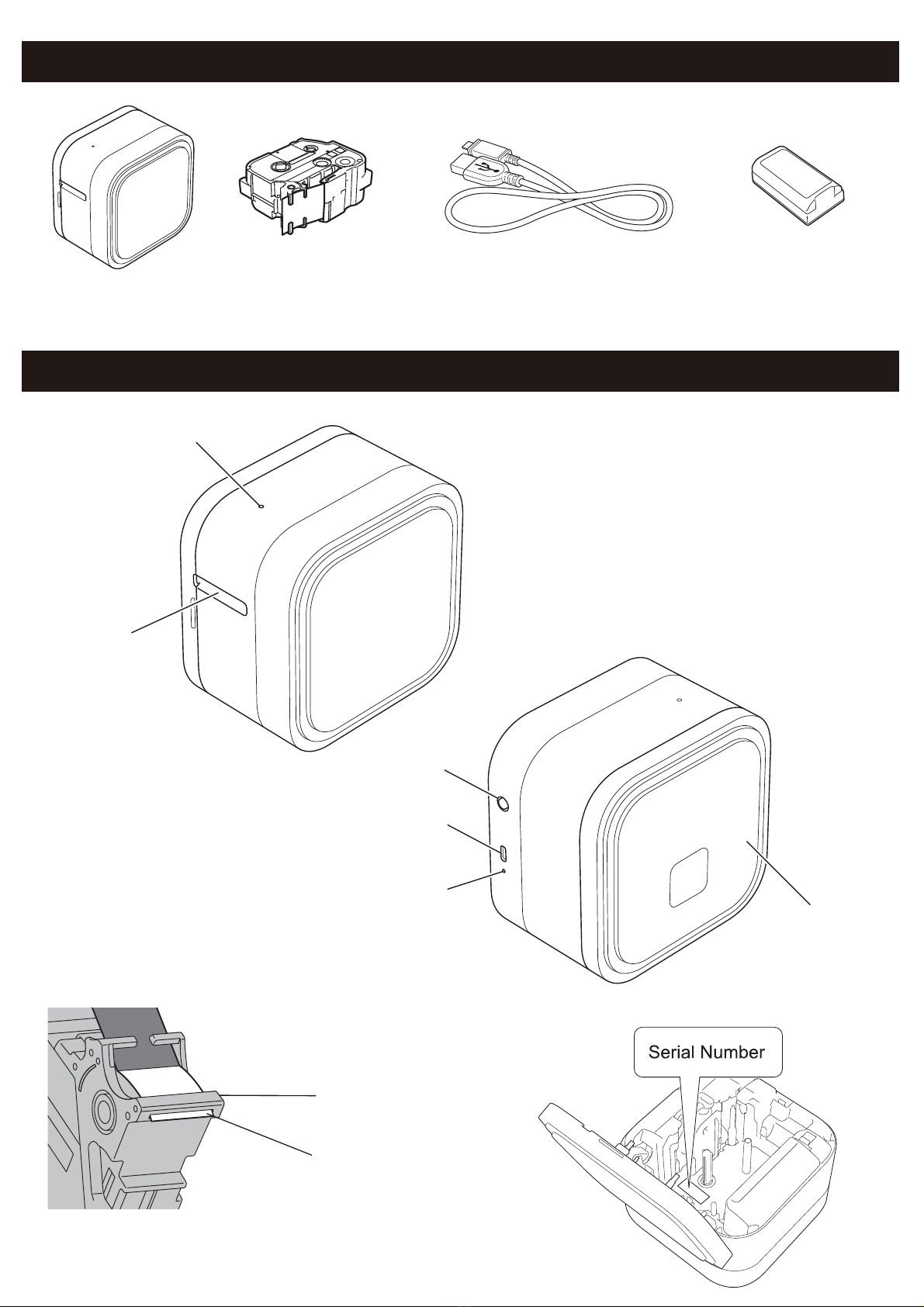 Serial Number