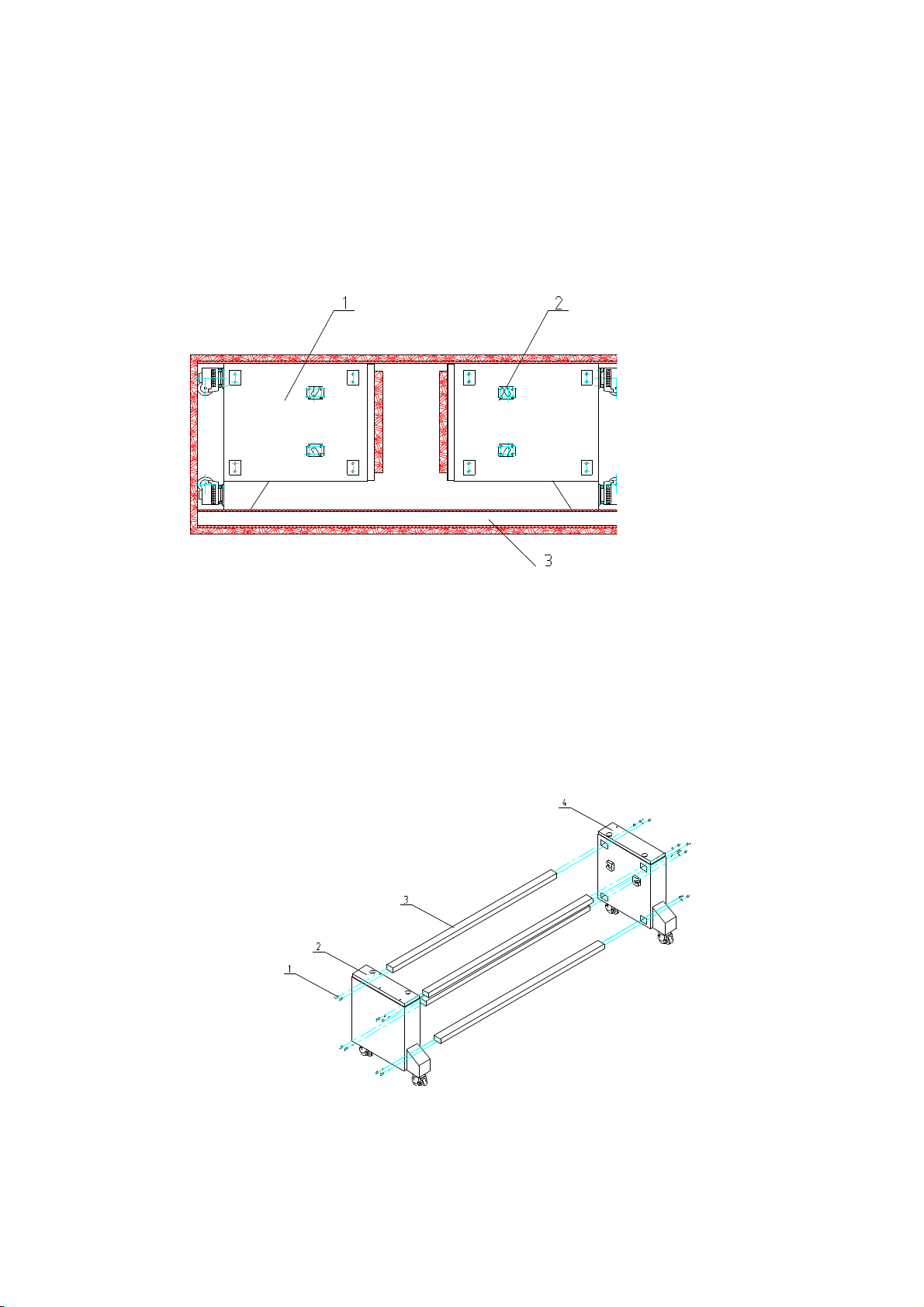 1
2
3
4
3
2
1