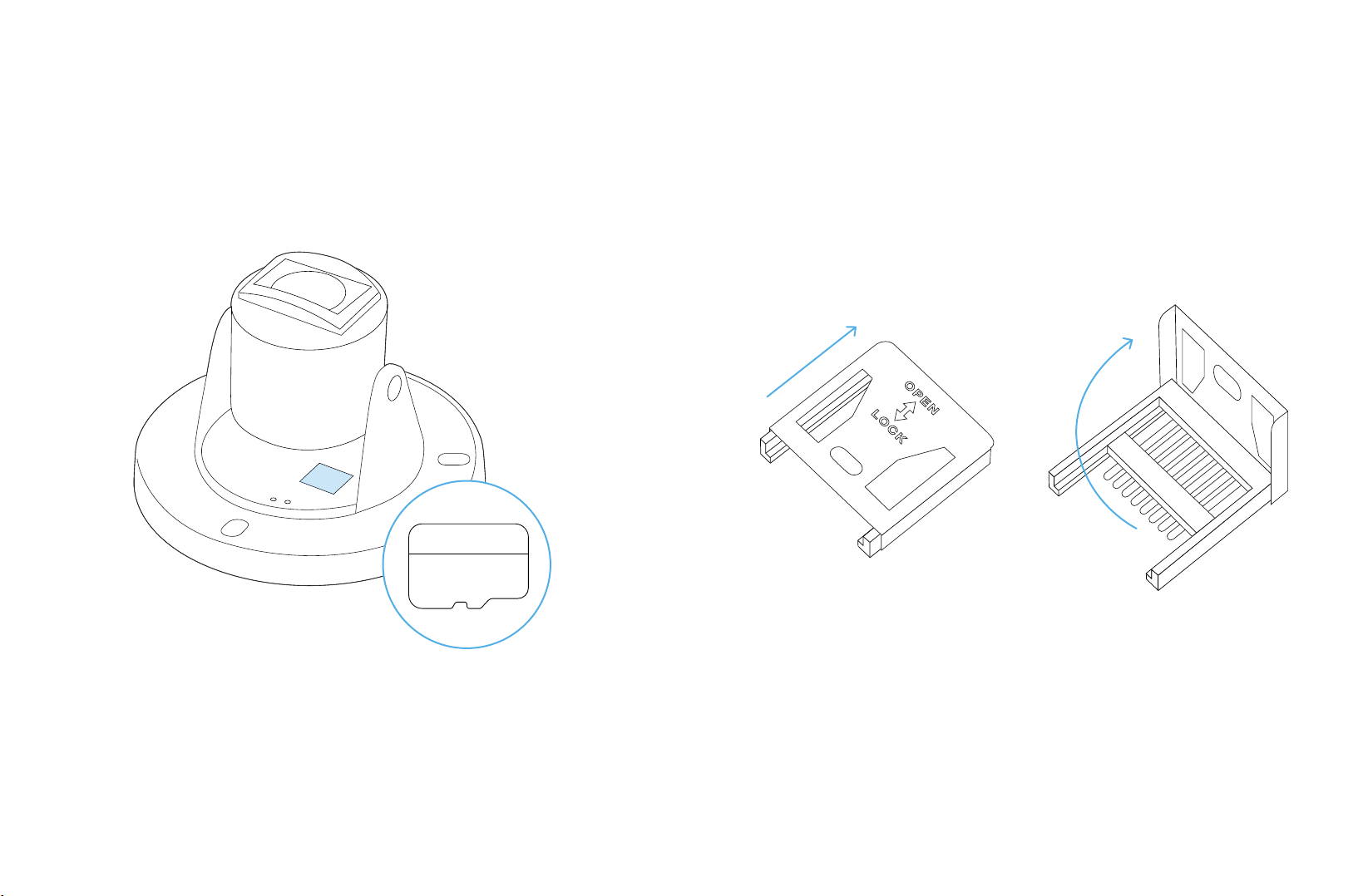 OPEN
LOCK