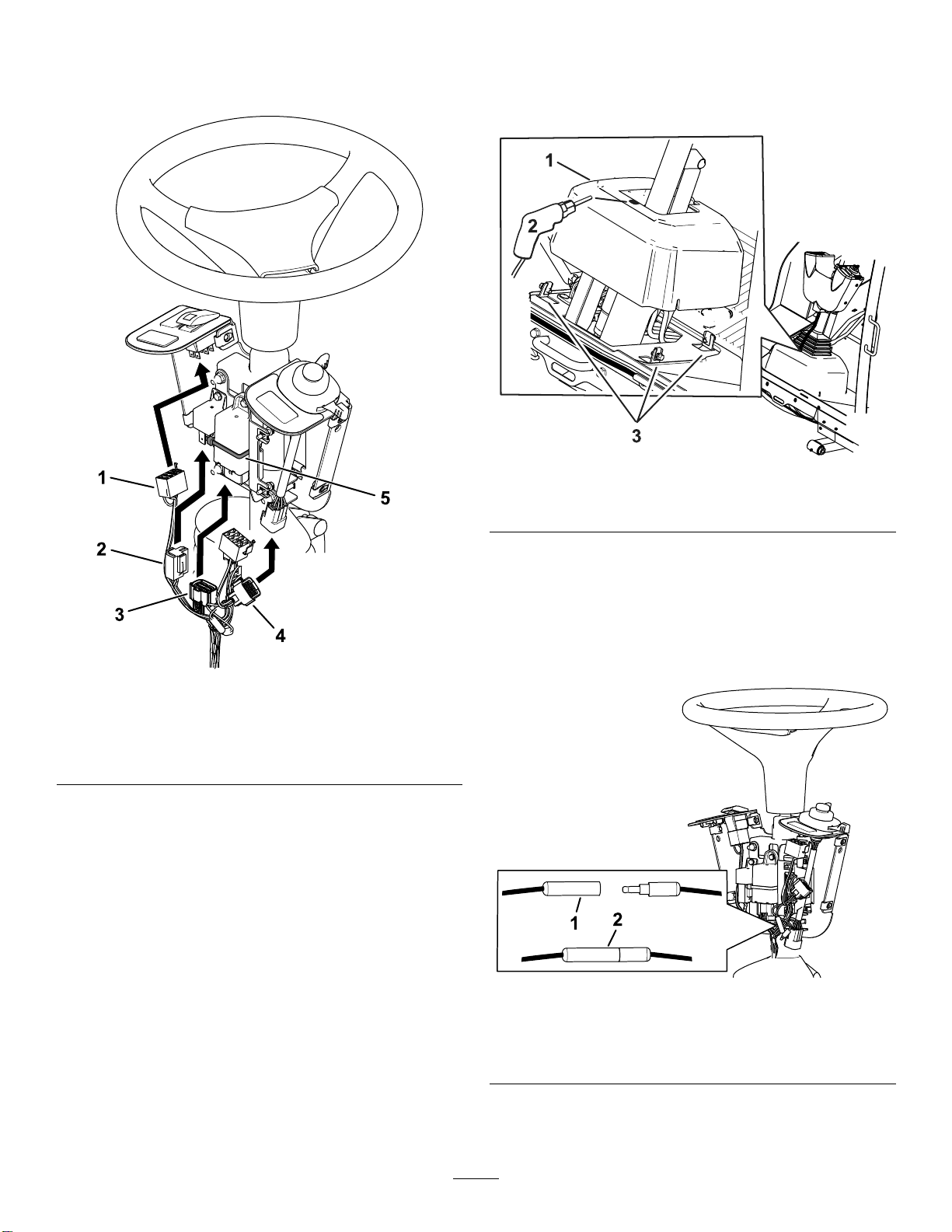 1

2

3

4

5

1

2

3

1

2